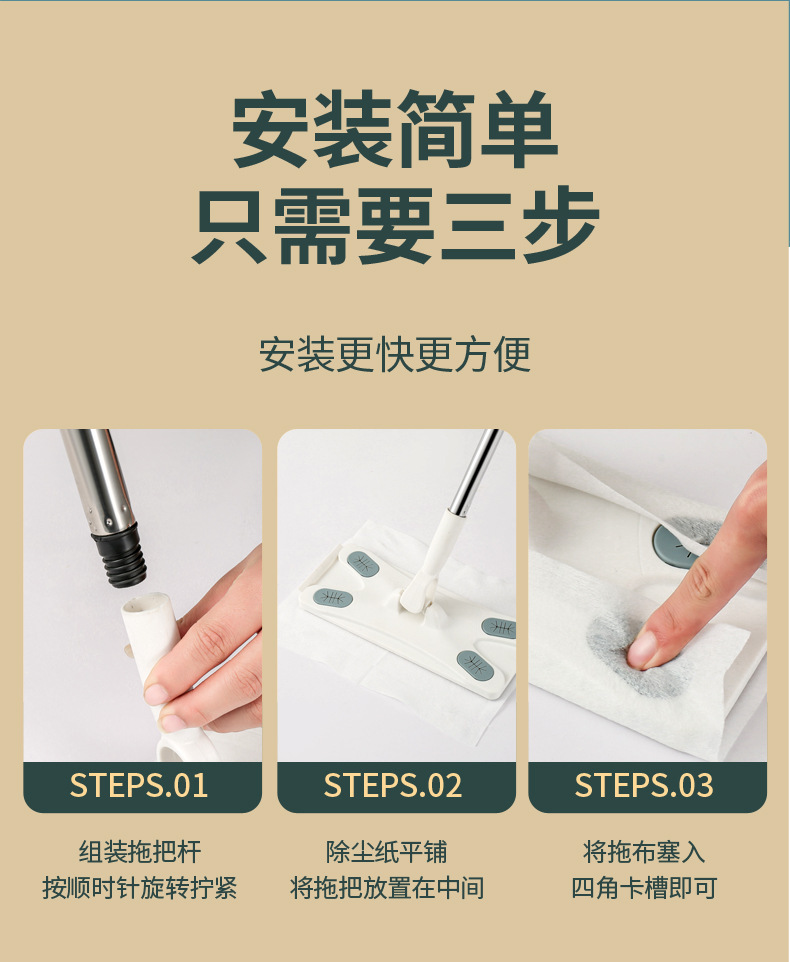 安装简单
只需要三步

安装更快更方便

STEPS.01

组装拖把杆
按顺时针旋转拧紧

STEPS.02

除尘纸平铺
将拖把放置在中间

STEPS.03

将拖布塞入
四角卡槽即可