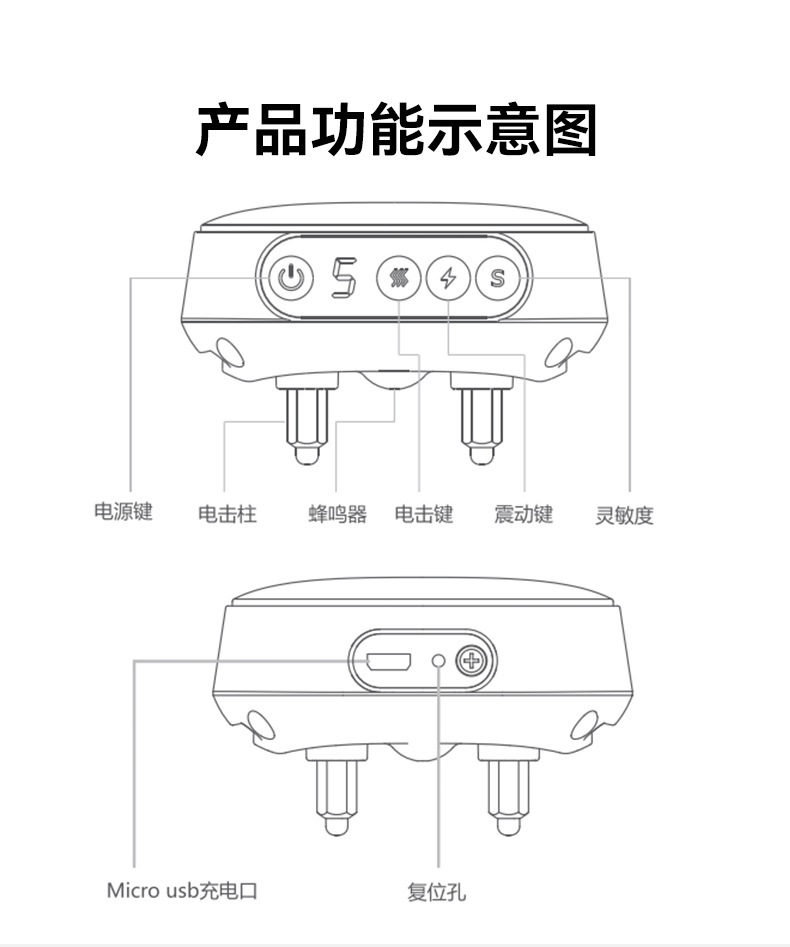 产品功能示意图

5

S

电源键 电击柱 蜂鸣器 电击键 震动键 灵敏度

Micro usb充电口 复位孔