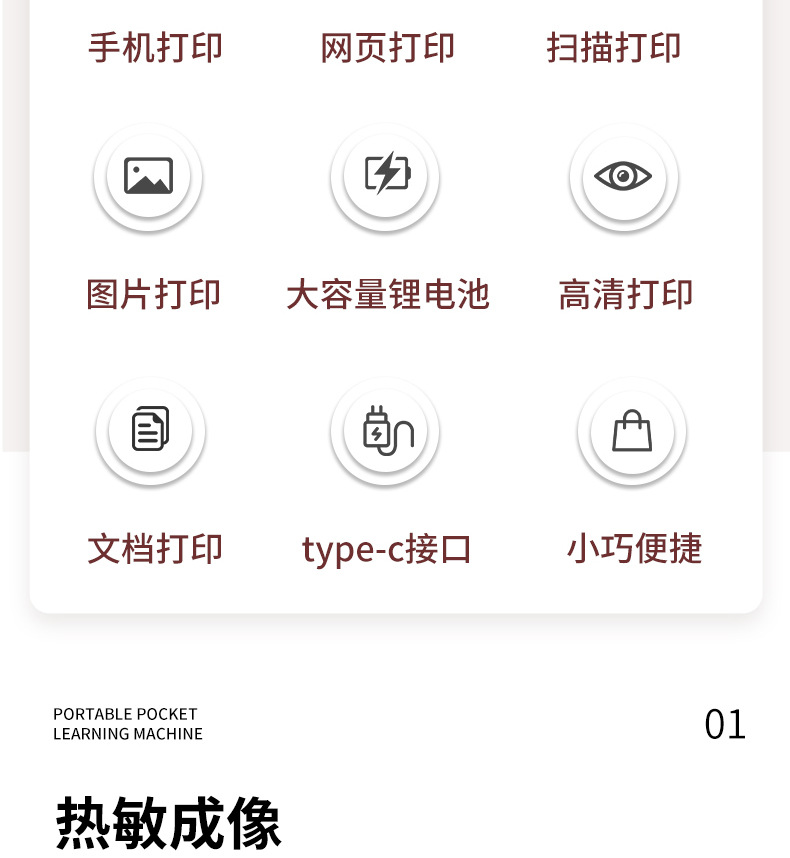 手机打印 网页打印 扫描打印

图片打印 大容量锂电池 高清打印

文档打印 type-c接口 小巧便捷

PORTABLE POCKET
LEARNING MACHINE

01

热敏成像