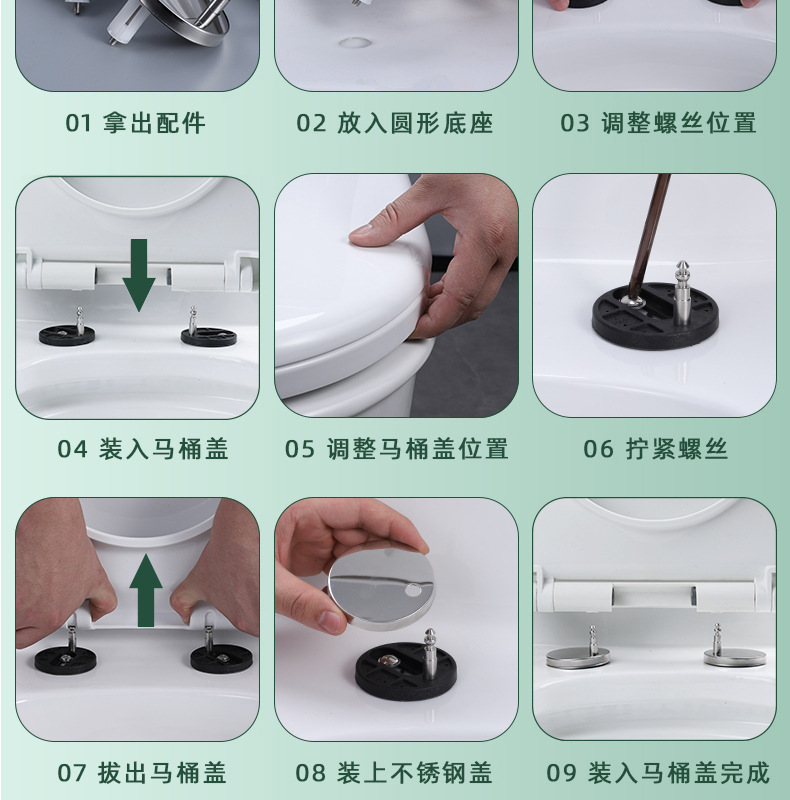 01 拿出配件

02 放入圆形底座

03 调整螺丝位置

04 装入马桶盖

05 调整马桶盖位置

06 拧紧螺丝

07 拔出马桶盖

08 装上不锈钢盖

09 装入马桶盖完成