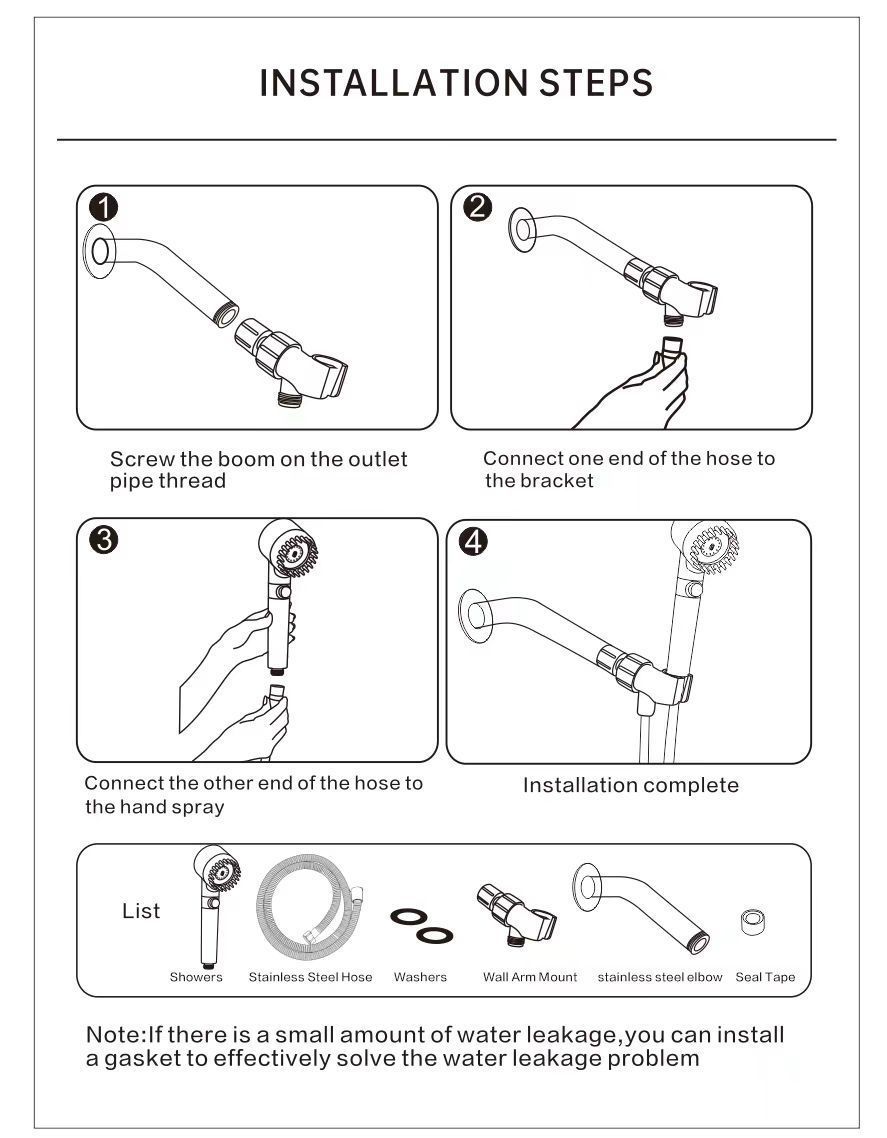 INSTALLATION STEPS

1

Screw the boom on the outlet pipe thread

2

Connect one end of the hose to the bracket

3

Connect the other end of the hose to the hand spray

4

Installation complete

List

Showers

Stainless Steel Hose

Washers

Wall Arm Mount

stainless steel elbow

Seal Tape

Note:If there is a small amount of water leakage,you can install a gasket to effectively solve the water leakage problem