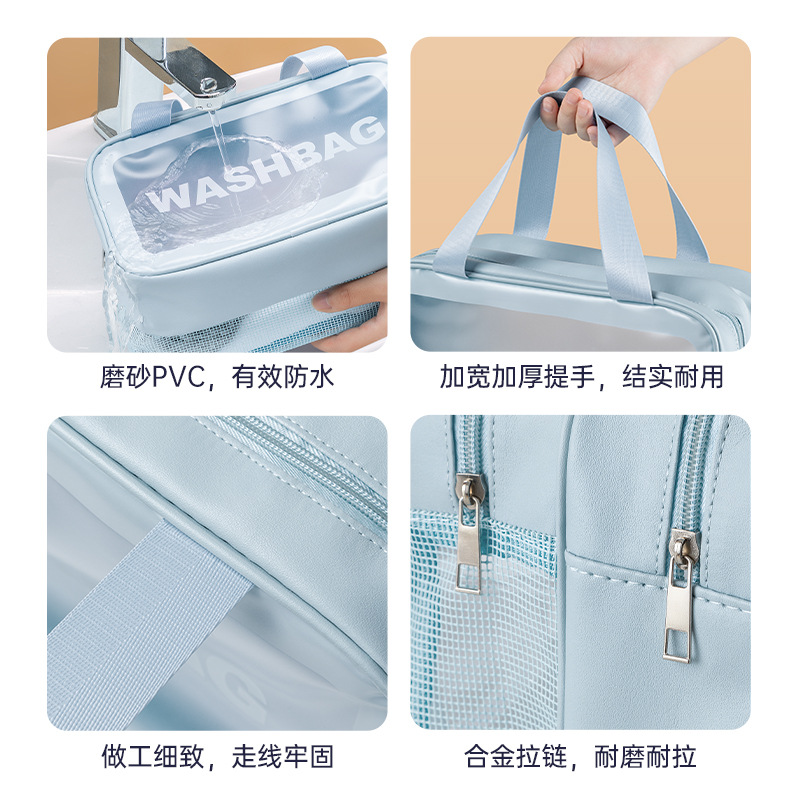 WASHBAG

磨砂PVC，有效防水

加宽加厚提手，结实耐用

做工细致，走线牢固

合金拉链，耐磨耐拉