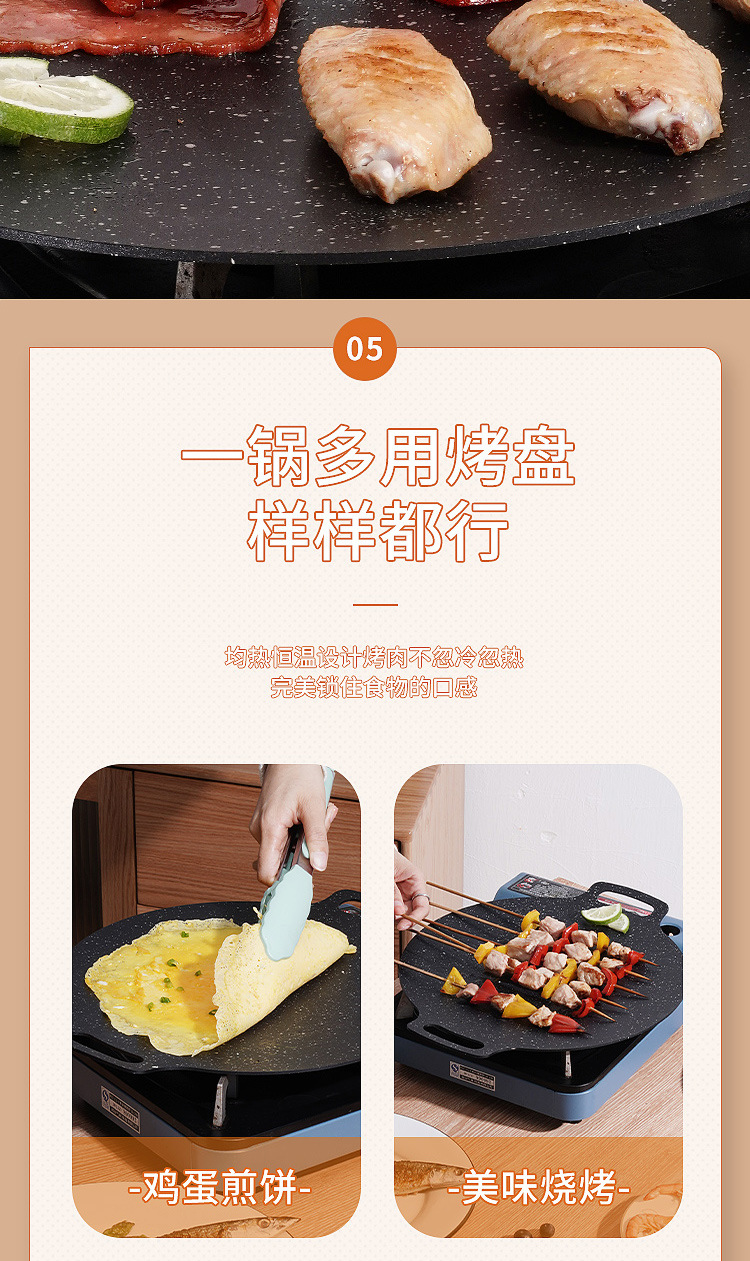 05

一锅多用烤盘
样样都行

均热恒温设计烤肉不忽冷忽热
完美锁住食物的口感

-鸡蛋煎饼-

-美味烧烤-