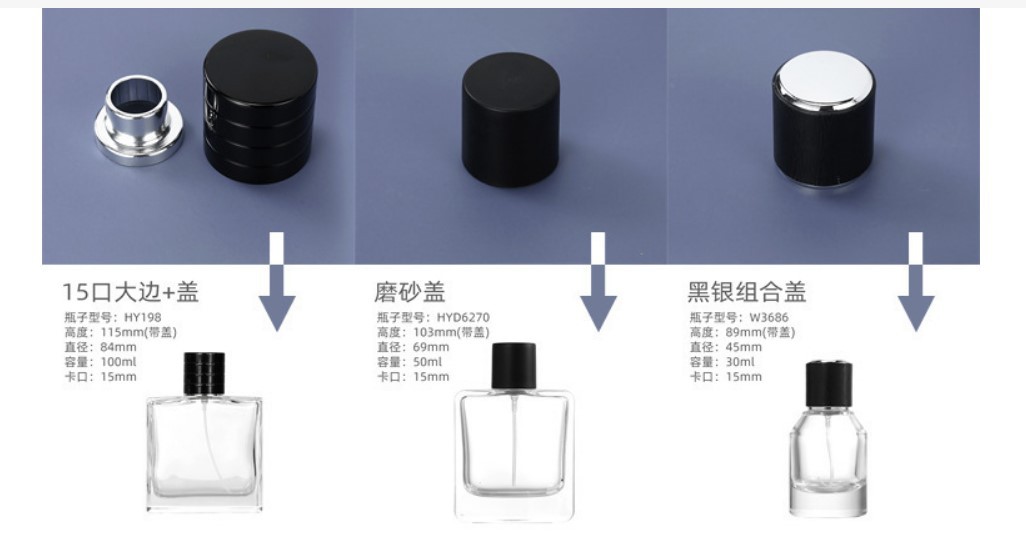 15口大边+盖
瓶子型号：HY198
高度：115mm(带盖)
直径：84mm
容量：100ml
卡口：15mm

磨砂盖
瓶子型号：HYD6270
高度：103mm(带盖)
直径：69mm
容量：50ml
卡口：15mm

黑银组合盖
瓶子型号：W3686
高度：89mm(带盖)
直径：45mm
容量：30ml
卡口：15mm