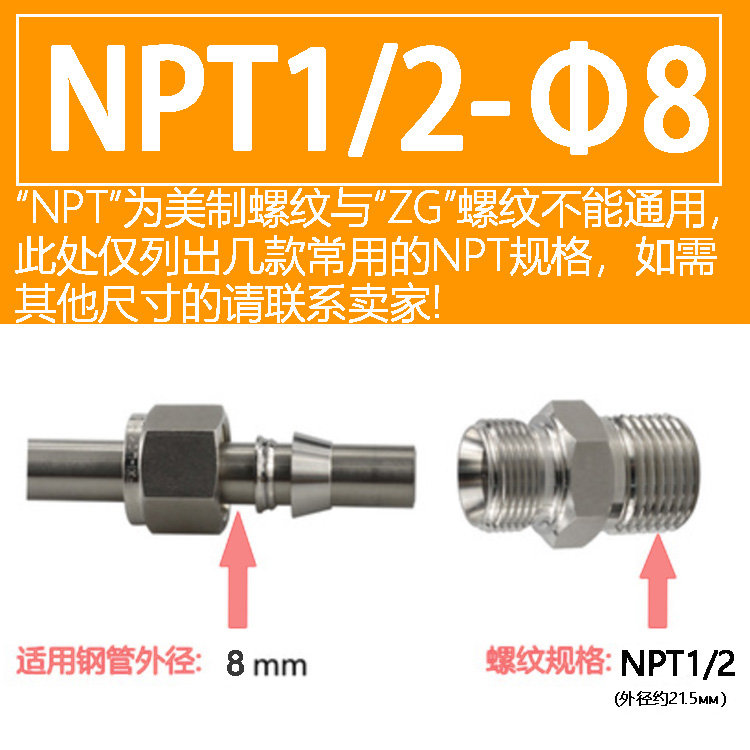 NPT1/2-Φ8

“NPT”为美制螺纹与“ZG”螺纹不能通用，此处仅列出几款常用的NPT规格，如需其他尺寸的请联系卖家!

适用钢管外径: 8 mm

螺纹规格: NPT1/2
(外径约21.5мм)