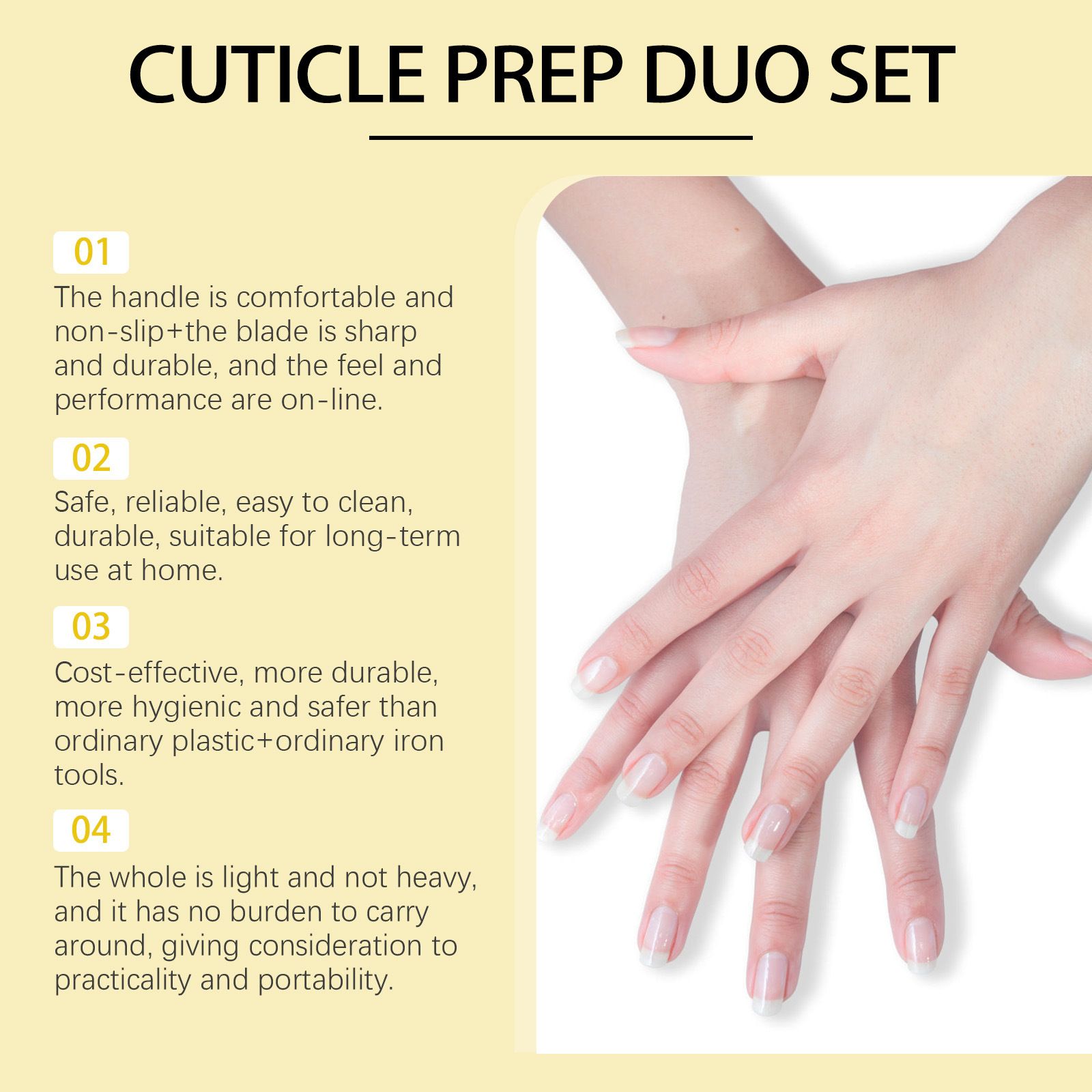 CUTICLE PREP DUO SET

01

The handle is comfortable and non-slip+the blade is sharp and durable, and the feel and performance are on-line.

02

Safe, reliable, easy to clean, durable, suitable for long-term use at home.

03

Cost-effective, more durable, more hygienic and safer than ordinary plastic+ordinary iron tools.

04

The whole is light and not heavy, and it has no burden to carry around, giving consideration to practicality and portability.