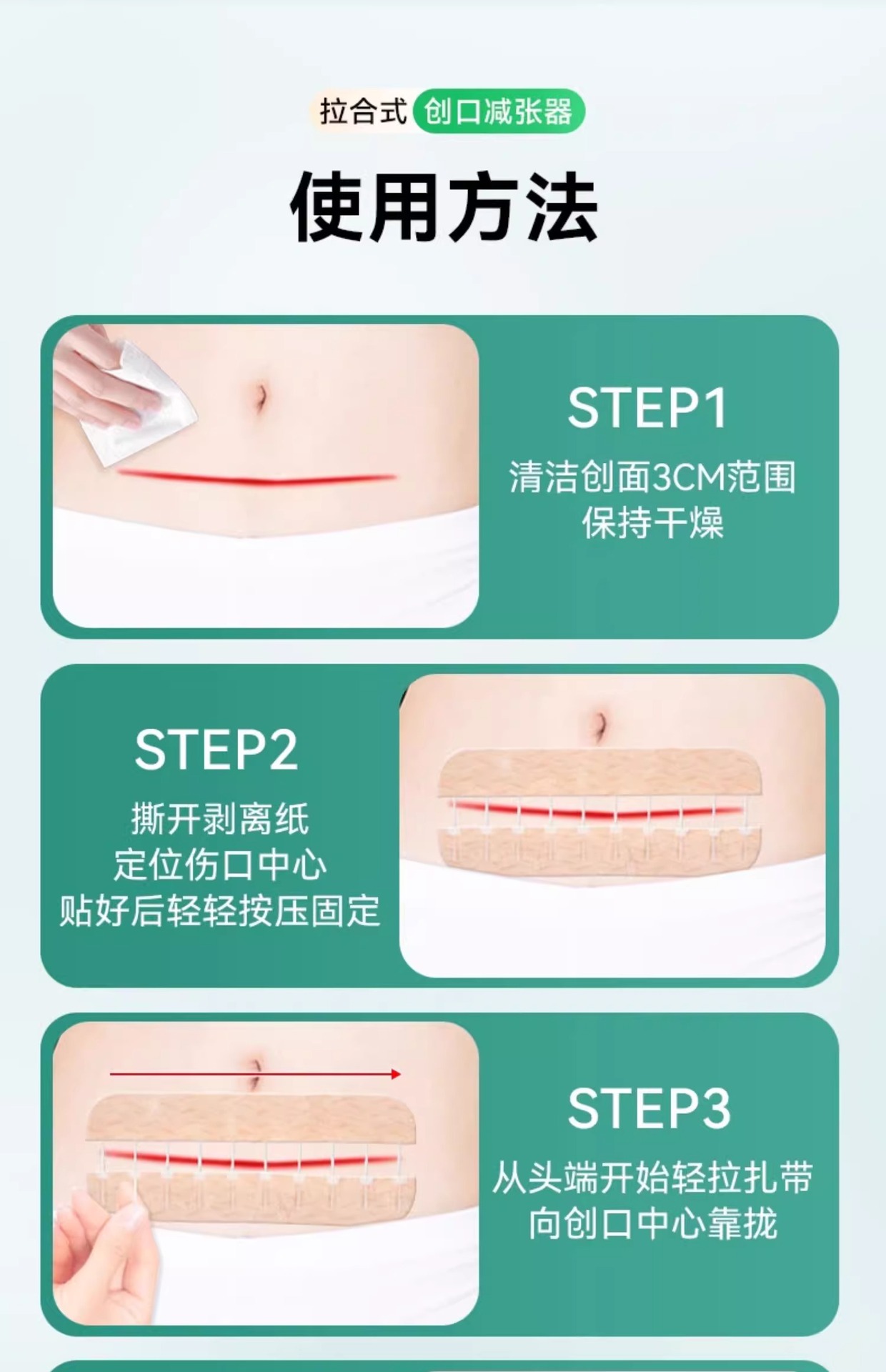 拉合式 创口减张器

使用方法

STEP1
清洁创面3CM范围
保持干燥

STEP2
撕开剥离纸
定位伤口中心
贴好后轻轻按压固定

STEP3
从头端开始轻拉扎带
向创口中心靠拢