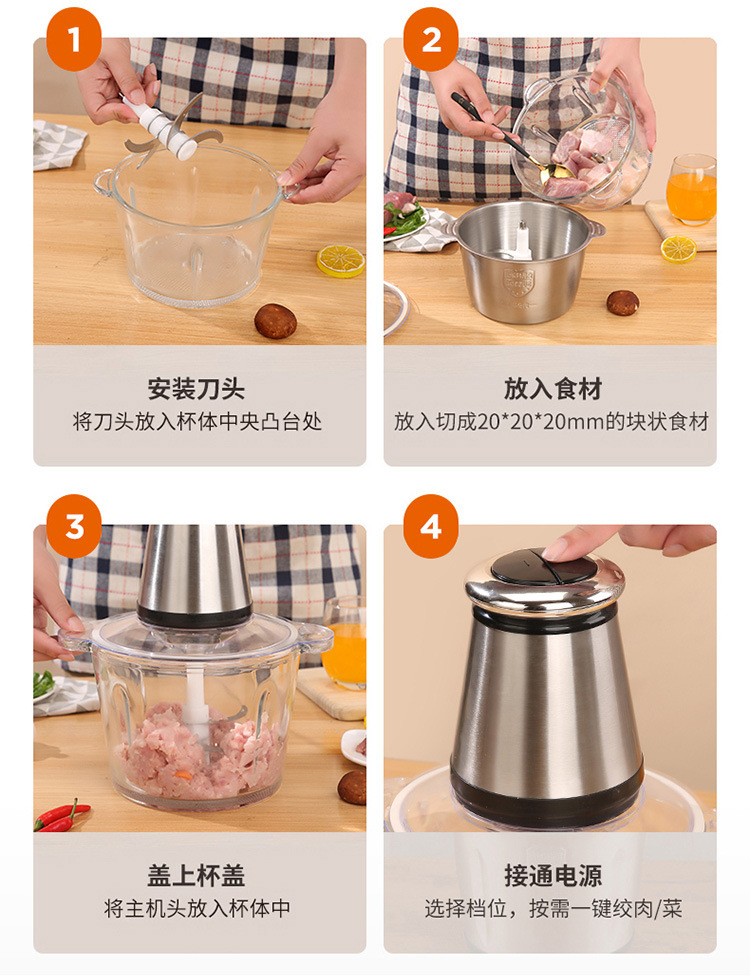 1

安装刀头
将刀头放入杯体中央凸台处

2

放入食材
放入切成20*20*20mm的块状食材

3

盖上杯盖
将主机头放入杯体中

4

接通电源
选择档位，按需一键绞肉/菜