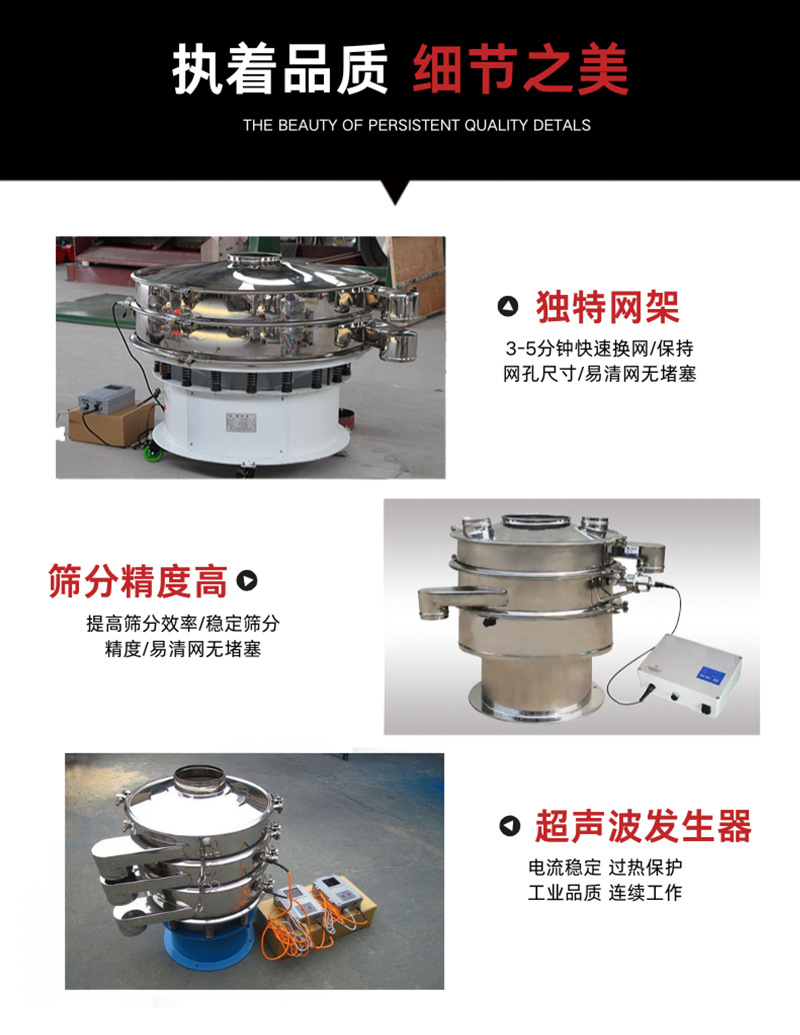 执着品质 细节之美

THE BEAUTY OF PERSISTENT QUALITY DETALS

独特网架

3-5分钟快速换网/保持网孔尺寸/易清网无堵塞

筛分精度高

提高筛分效率/稳定筛分精度/易清网无堵塞

超声波发生器

电流稳定 过热保护
工业品质 连续工作