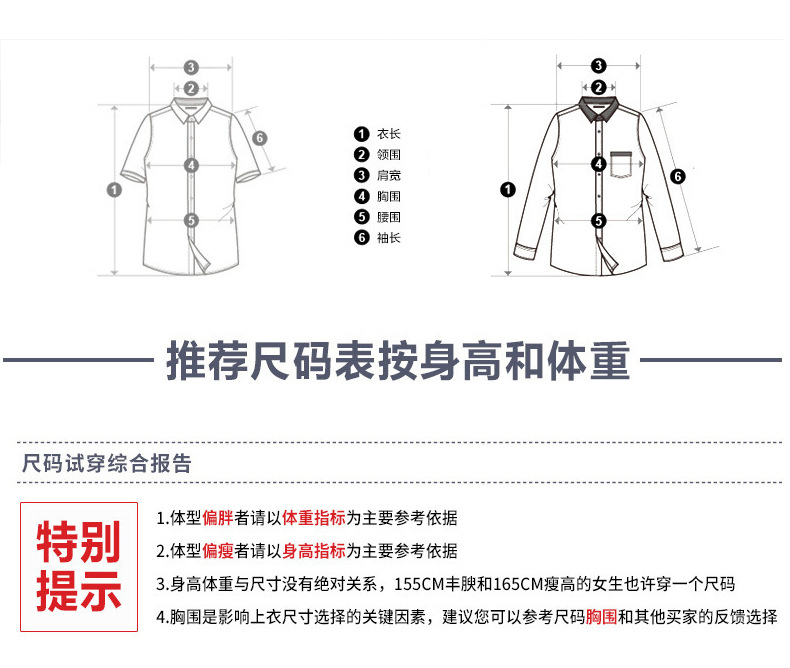 3
2
6
4
1
5

1 衣长
2 领围
3 肩宽
4 胸围
5 腰围
6 袖长

3
2
4
6
1
5

推荐尺码表按身高和体重

尺码试穿综合报告

特别提示

1.体型偏胖者请以体重指标为主要参考依据

2.体型偏瘦者请以身高指标为主要参考依据

3.身高体重与尺寸没有绝对关系，155CM丰腴和165CM瘦高的女生也许穿一个尺码

4.胸围是影响上衣尺寸选择的关键因素，建议您可以参考尺码胸围和其他买家的反馈选择