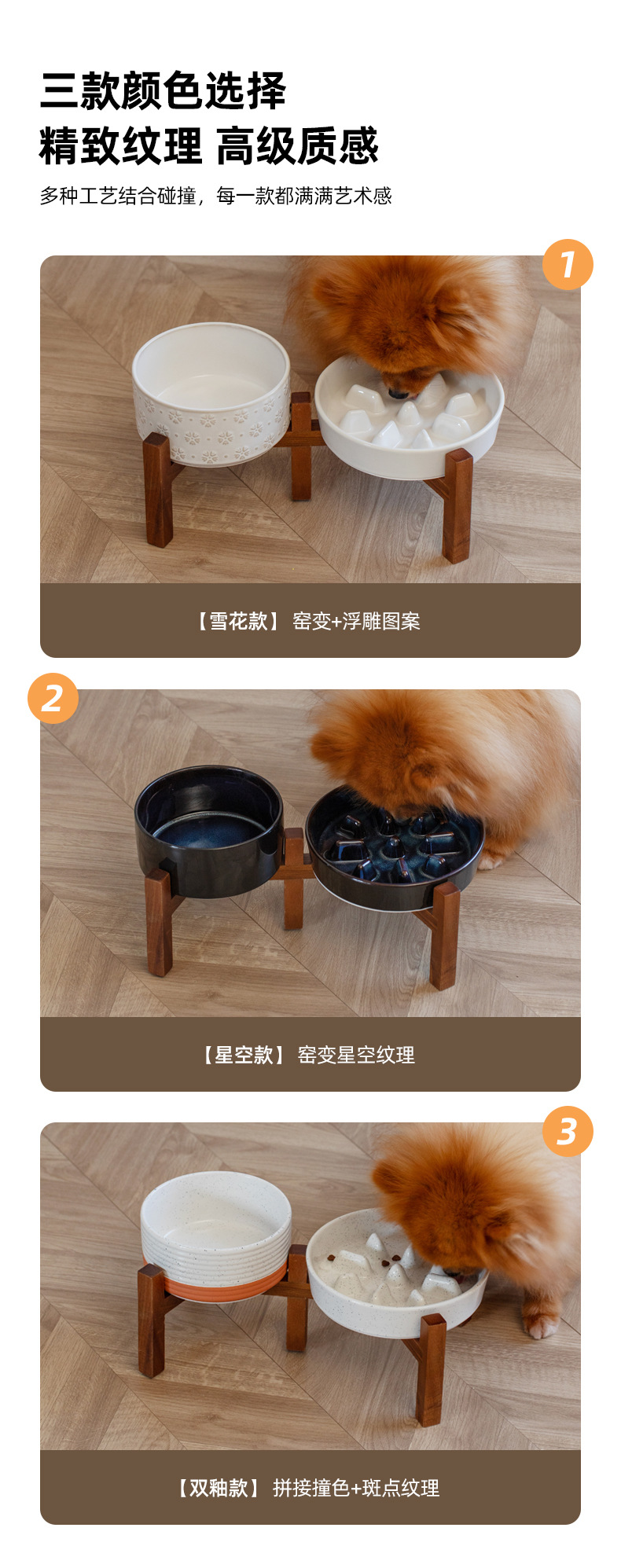 三款颜色选择
精致纹理 高级质感

多种工艺结合碰撞，每一款都满满艺术感

1

【雪花款】 窑变+浮雕图案

2

【星空款】 窑变星空纹理

3

【双釉款】 拼接撞色+斑点纹理