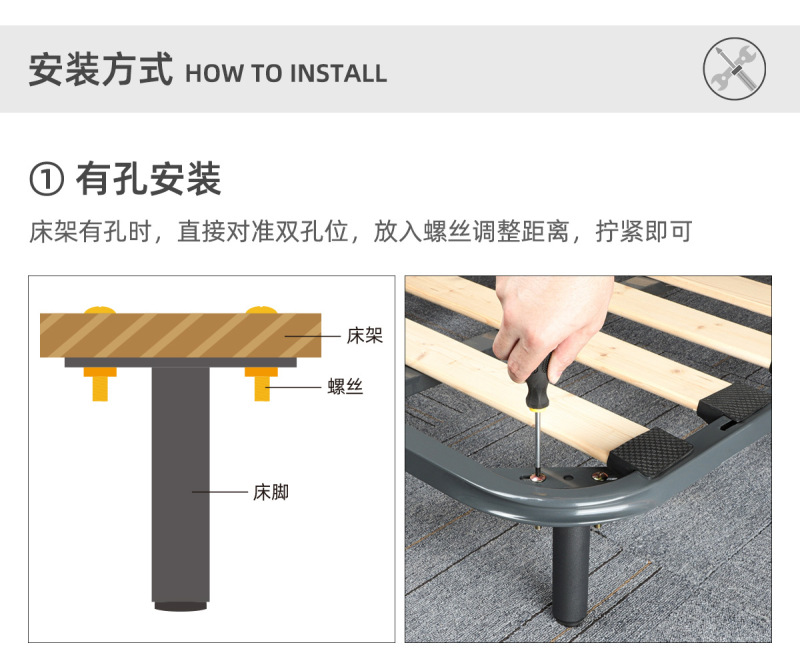 安装方式 HOW TO INSTALL

① 有孔安装

床架有孔时，直接对准双孔位，放入螺丝调整距离，拧紧即可

床架

螺丝

床脚