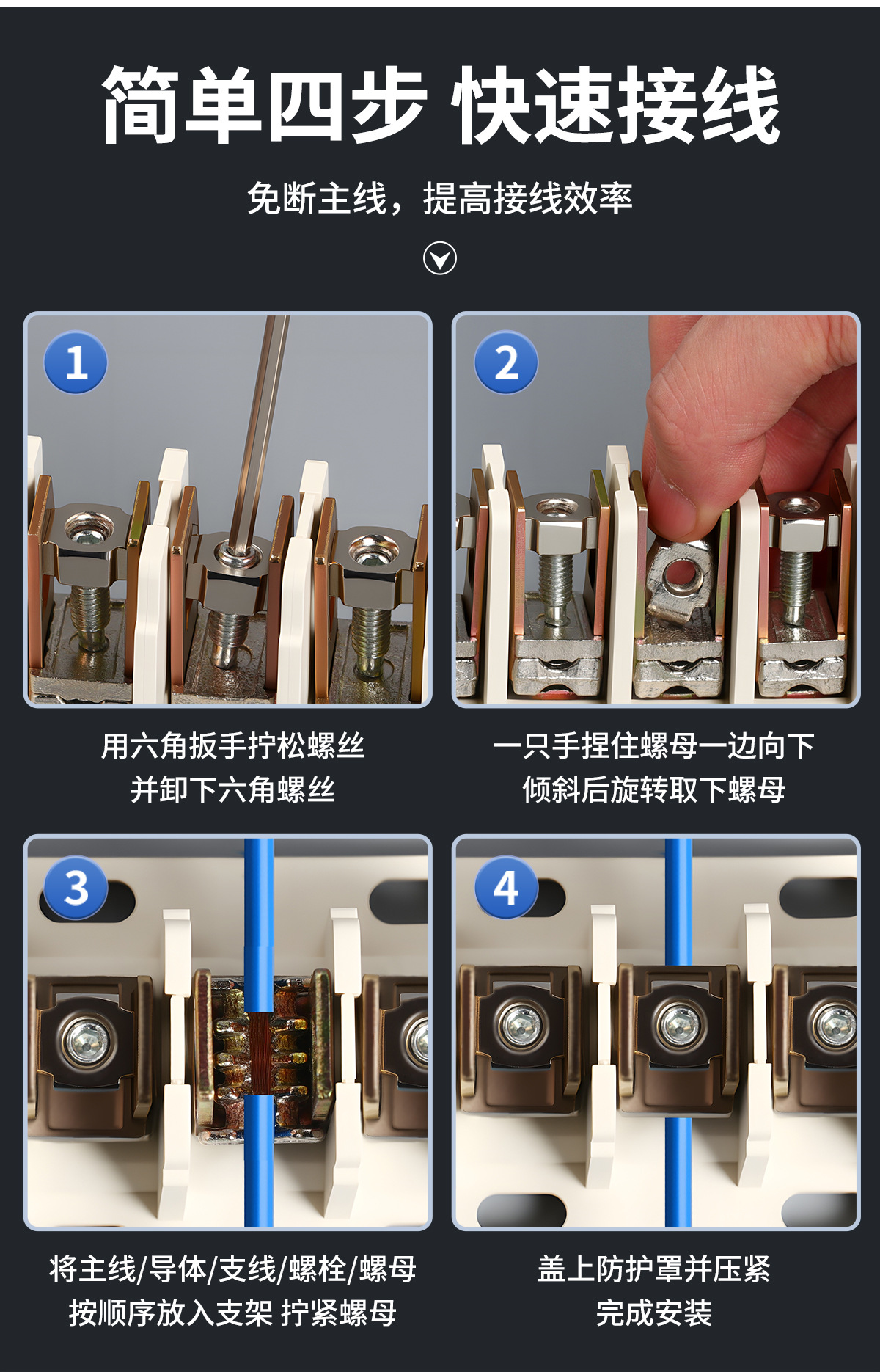 简单四步 快速接线

免断主线，提高接线效率

1

用六角扳手拧松螺丝
并卸下六角螺丝

2

一只手捏住螺母一边向下
倾斜后旋转取下螺母

3

将主线/导体/支线/螺栓/螺母
按顺序放入支架 拧紧螺母

4

盖上防护罩并压紧
完成安装