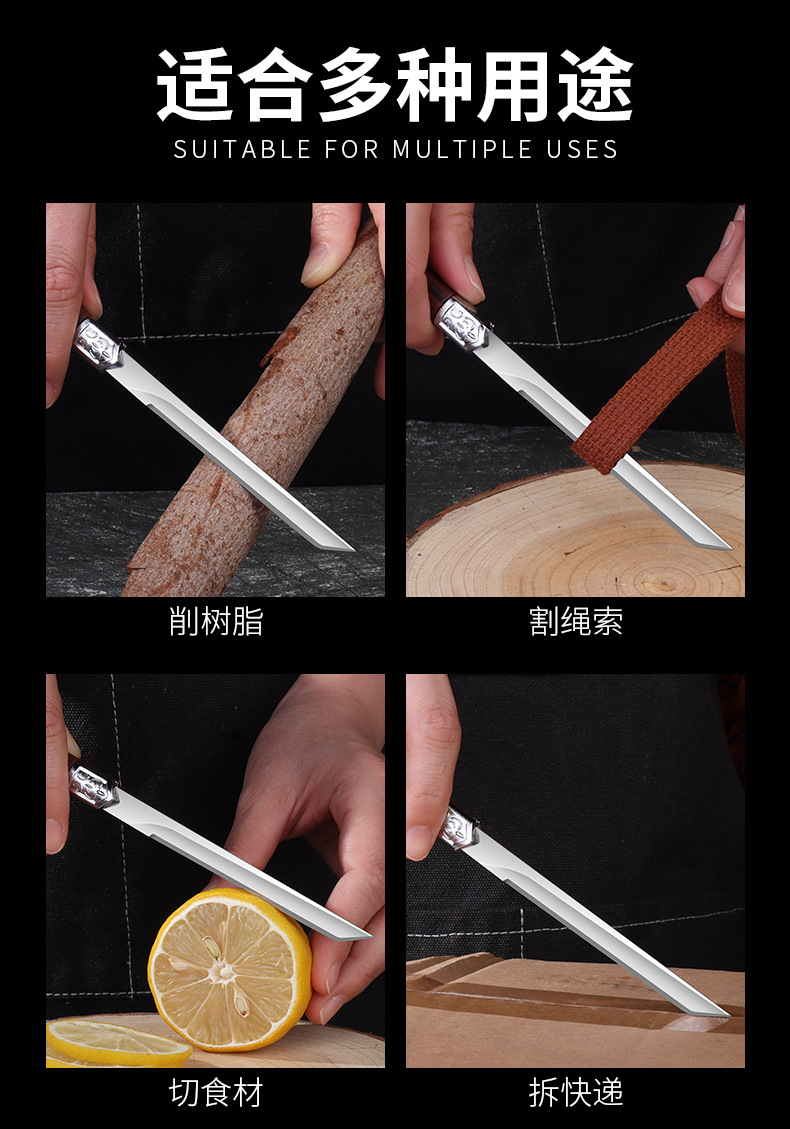 适合多种用途
SUITABLE FOR MULTIPLE USES

削树脂

割绳索

切食材

拆快递