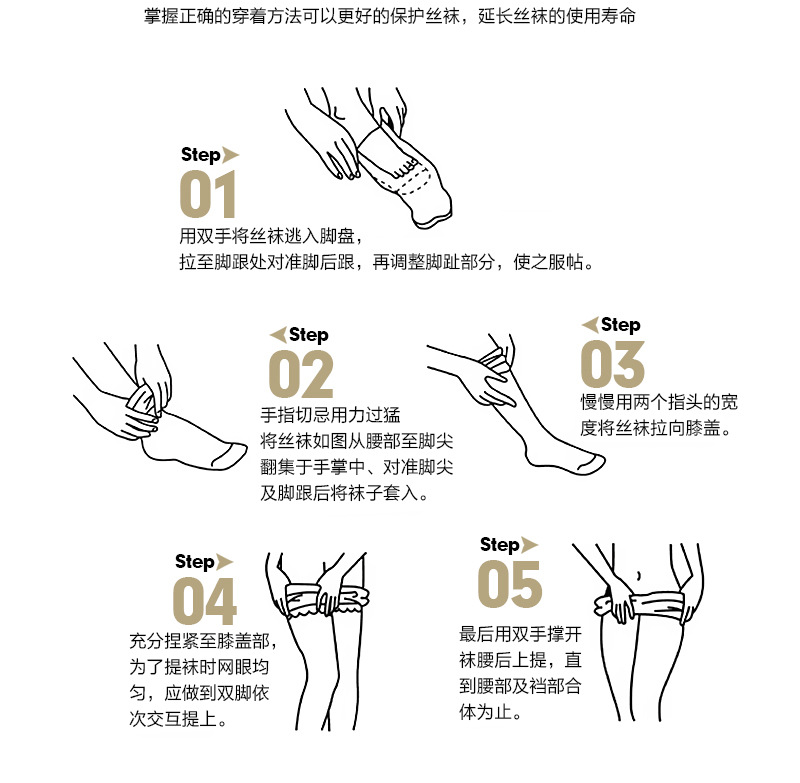 掌握正确的穿着方法可以更好的保护丝袜，延长丝袜的使用寿命

Step
01
用双手将丝袜逃入脚盘，
拉至脚跟处对准脚后跟，再调整脚趾部分，使之服帖。

Step
02
手指切忌用力过猛
将丝袜如图从腰部至脚尖翻集于手掌中、对准脚尖及脚跟后将袜子套入。

Step
03
慢慢用两个指头的宽度将丝袜拉向膝盖。

Step
04
充分捏紧至膝盖部，为了提袜时网眼均匀，应做到双脚依次交互提上。

Step
05
最后用双手撑开袜腰后上提，直到腰部及裆部合体为止。