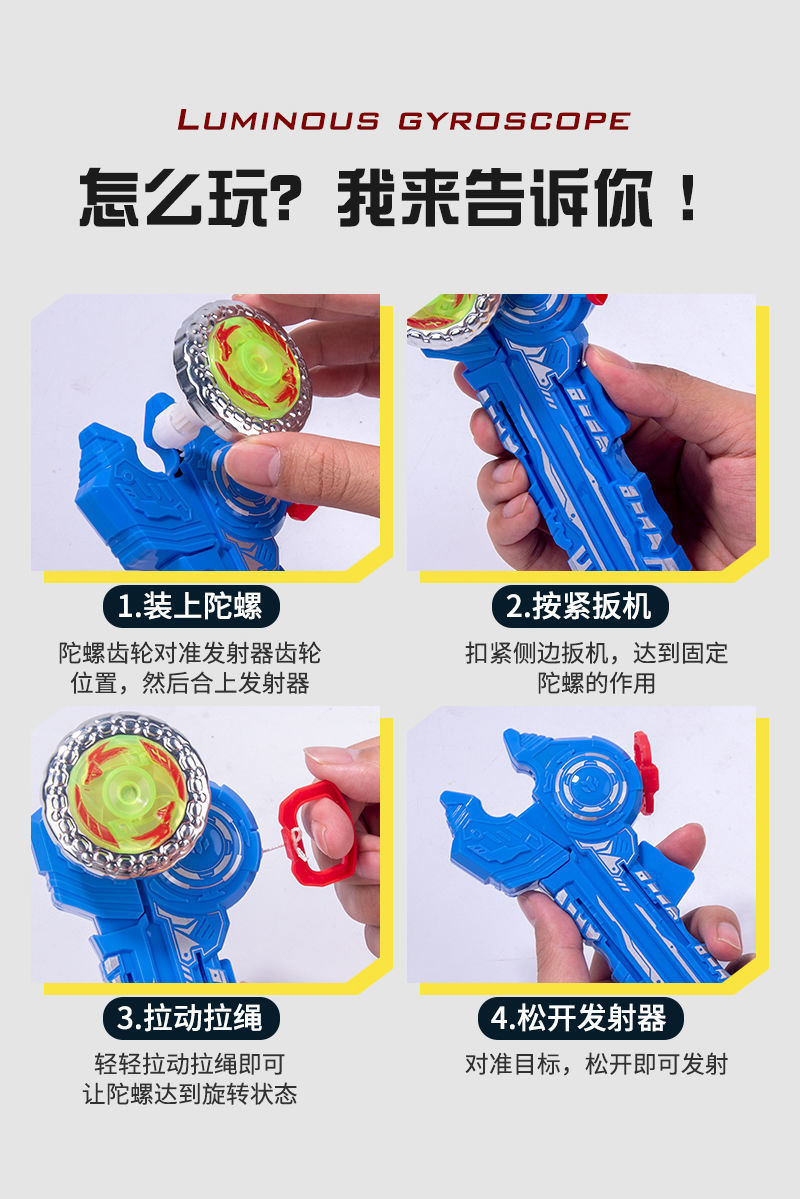 LUMINOUS GYROSCOPE

怎么玩？我来告诉你！

1.装上陀螺

陀螺齿轮对准发射器齿轮位置，然后合上发射器

2.按紧扳机

扣紧侧边扳机，达到固定陀螺的作用

3.拉动拉绳

轻轻拉动拉绳即可让陀螺达到旋转状态

4.松开发射器

对准目标，松开即可发射