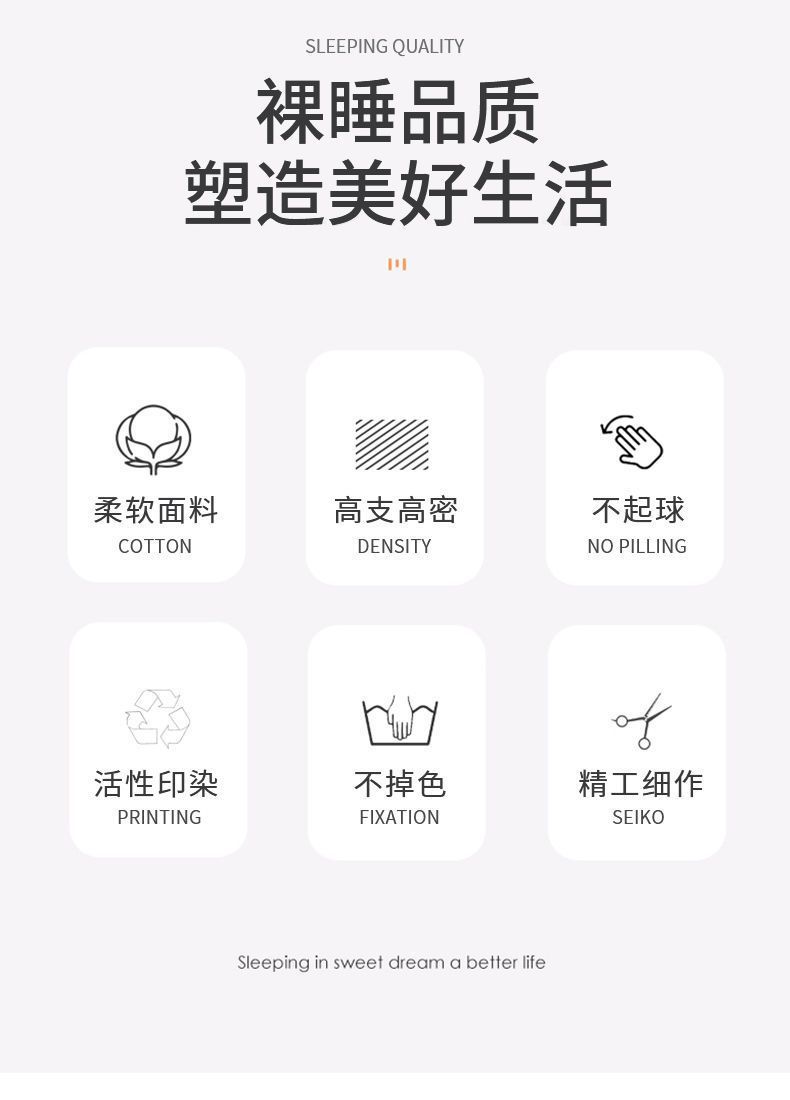 SLEEPING QUALITY

裸睡品质
塑造美好生活

柔软面料
COTTON

高支高密
DENSITY

不起球
NO PILLING

活性印染
PRINTING

不掉色
FIXATION

精工细作
SEIKO

Sleeping in sweet dream a better life