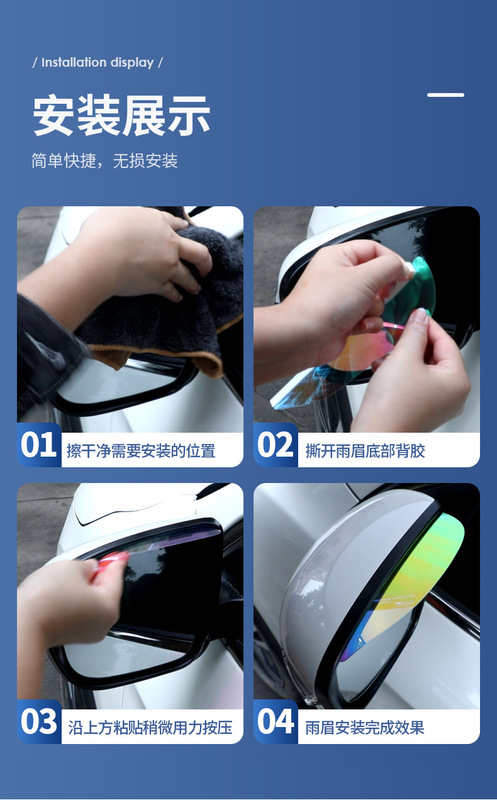 / Installation display /

安装展示

简单快捷，无损安装

01 擦干净需要安装的位置

02 撕开雨眉底部背胶

03 沿上方粘贴稍微用力按压

04 雨眉安装完成效果