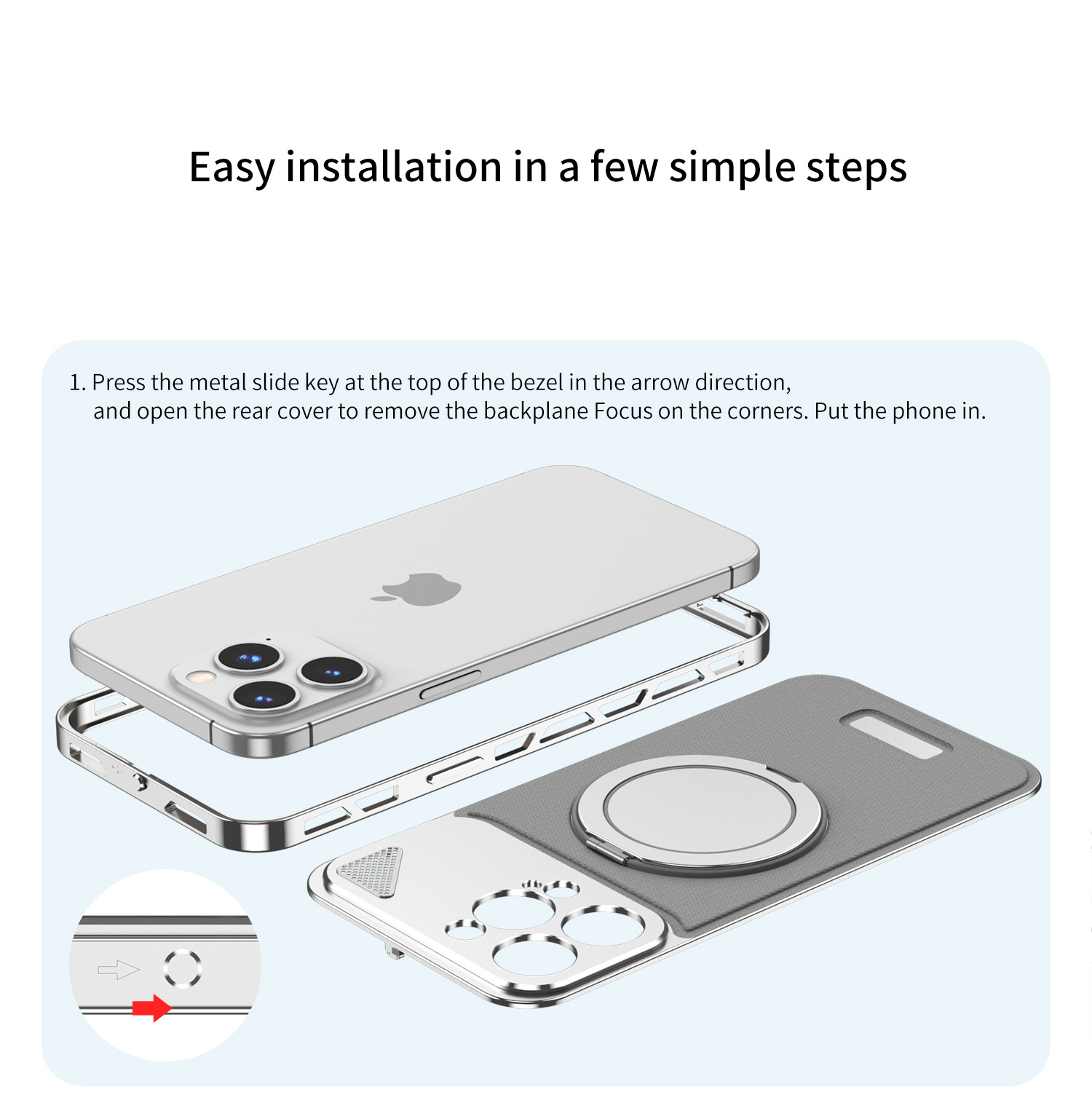 Easy installation in a few simple steps

1. Press the metal slide key at the top of the bezel in the arrow direction, and open the rear cover to remove the backplane Focus on the corners. Put the phone in.