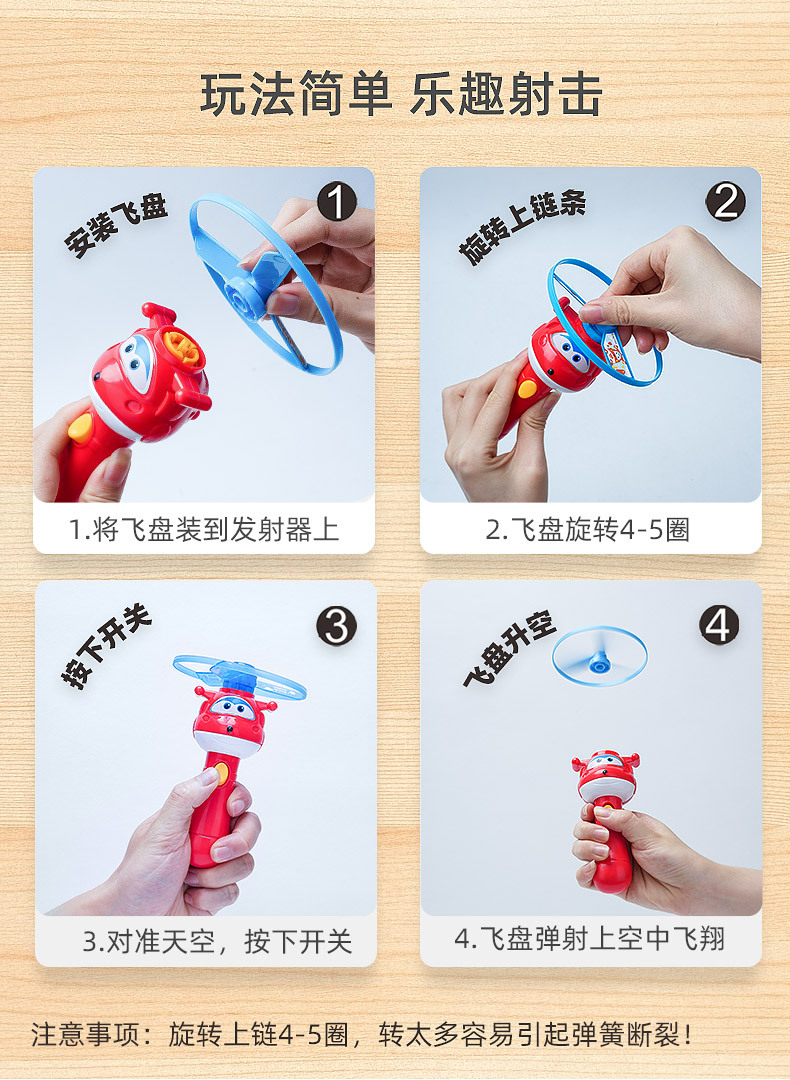 玩法简单 乐趣射击

安装飞盘
1
1.将飞盘装到发射器上

旋转上链条
2
2.飞盘旋转4-5圈

按下开关
3
3.对准天空，按下开关

飞盘升空
4
4.飞盘弹射上空中飞翔

注意事项：旋转上链4-5圈，转太多容易引起弹簧断裂！