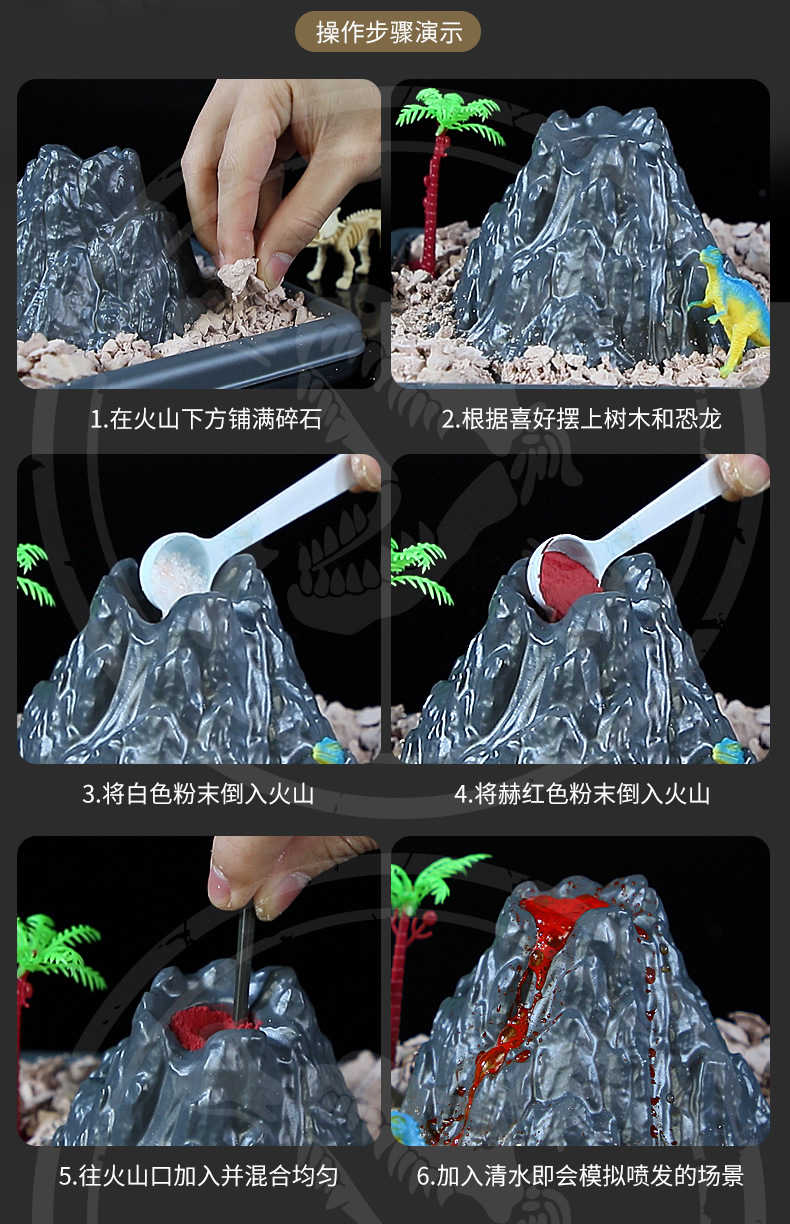 操作步骤演示

1.在火山下方铺满碎石

2.根据喜好摆上树木和恐龙

3.将白色粉末倒入火山

4.将赫红色粉末倒入火山

5.往火山口加入并混合均匀

6.加入清水即会模拟喷发的场景