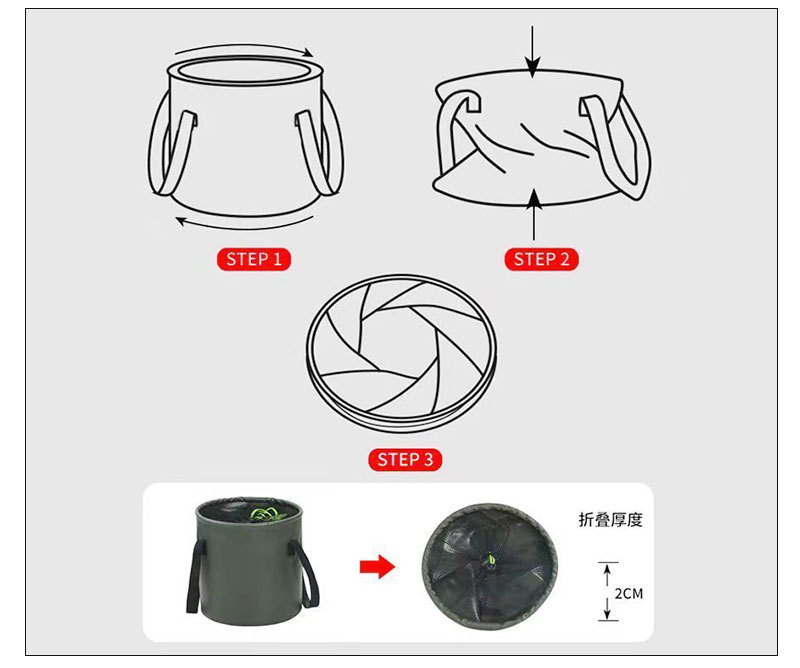 STEP 1

STEP 2

STEP 3

折叠厚度

2CM