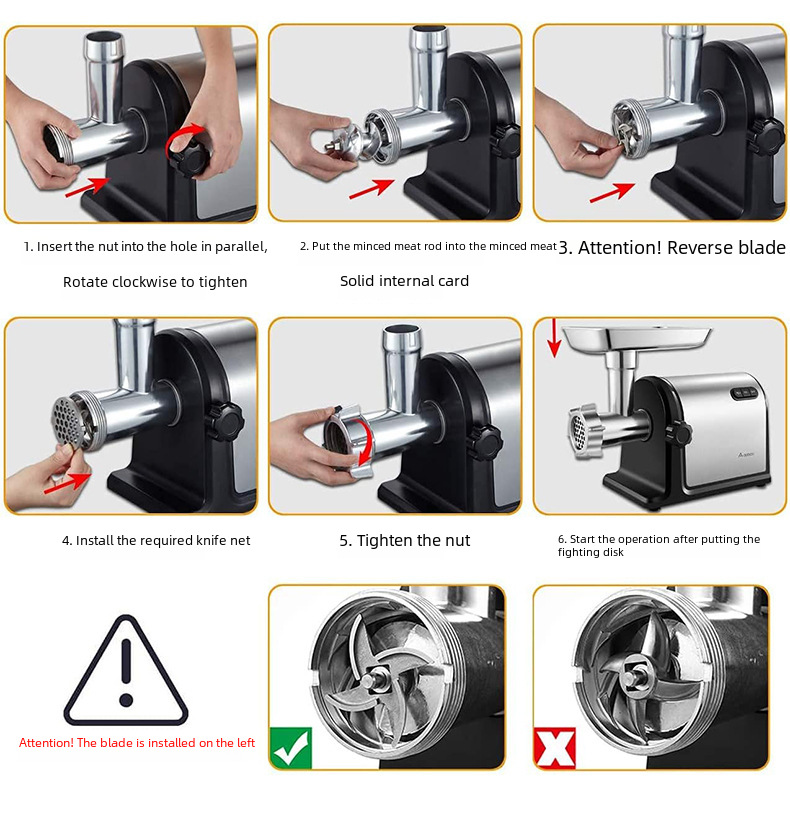 1. Insert the nut into the hole in parallel,

Rotate clockwise to tighten

2. Put the minced meat rod into the minced meat

Solid internal card

3. Attention! Reverse blade

4. Install the required knife net

5. Tighten the nut

6. Start the operation after putting the fighting disk

Attention! The blade is installed on the left