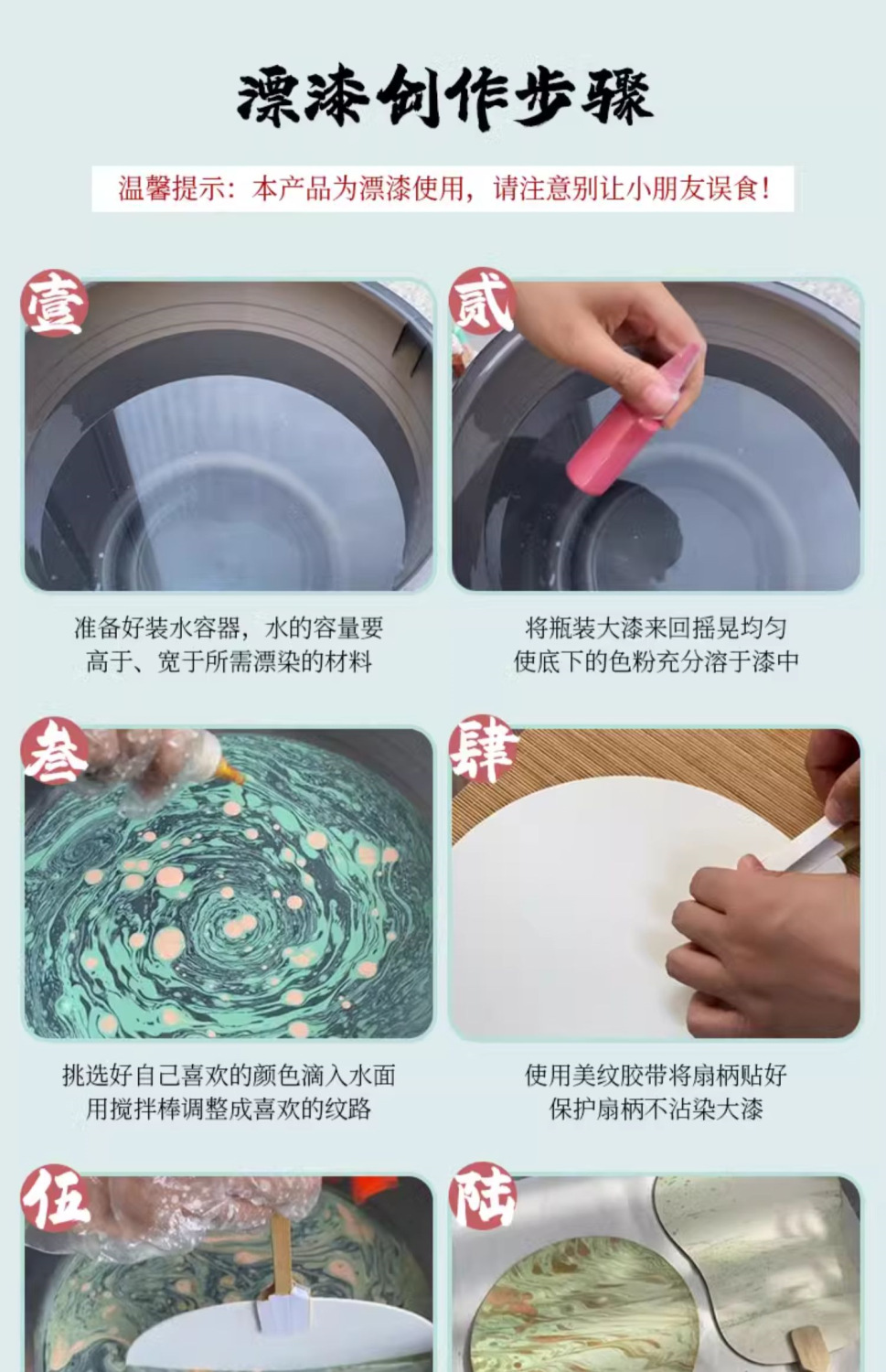 漂漆创作步骤

温馨提示：本产品为漂漆使用，请注意别让小朋友误食！

壹

准备好装水容器，水的容量要高于、宽于所需漂染的材料

贰

将瓶装大漆来回摇晃均匀使底下的色粉充分溶于漆中

叁

挑选好自己喜欢的颜色滴入水面用搅拌棒调整成喜欢的纹路

肆

使用美纹胶带将扇柄贴好保护扇柄不沾染大漆

伍

陆