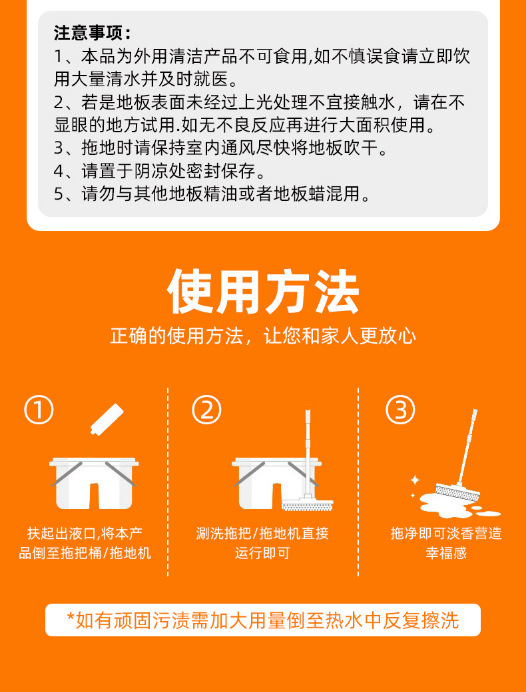 注意事项：
1、本品为外用清洁产品不可食用,如不慎误食请立即饮用大量清水并及时就医。
2、若是地板表面未经过上光处理不宜接触水，请在不显眼的地方试用.如无不良反应再进行大面积使用。
3、拖地时请保持室内通风尽快将地板吹干。
4、请置于阴凉处密封保存。
5、请勿与其他地板精油或者地板蜡混用。

使用方法
正确的使用方法，让您和家人更放心

①
扶起出液口,将本产品倒至拖把桶/拖地机

②
涮洗拖把/拖地机直接运行即可

③
拖净即可淡香营造幸福感

*如有顽固污渍需加大用量倒至热水中反复擦洗