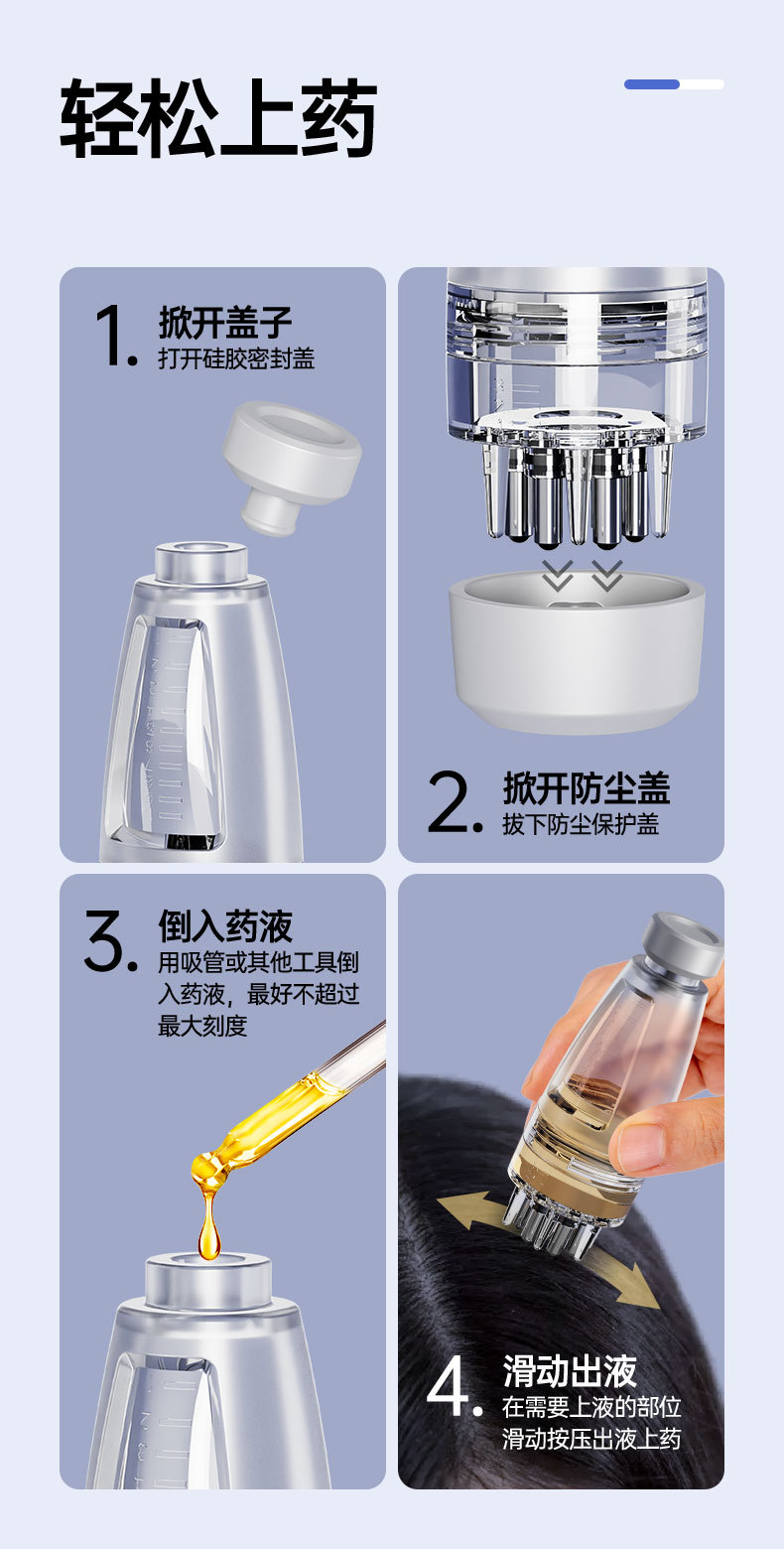 轻松上药

1. 掀开盖子
打开硅胶密封盖

2. 掀开防尘盖
拔下防尘保护盖

3. 倒入药液
用吸管或其他工具倒入药液，最好不超过最大刻度

4. 滑动出液
在需要上液的部位滑动按压出液上药