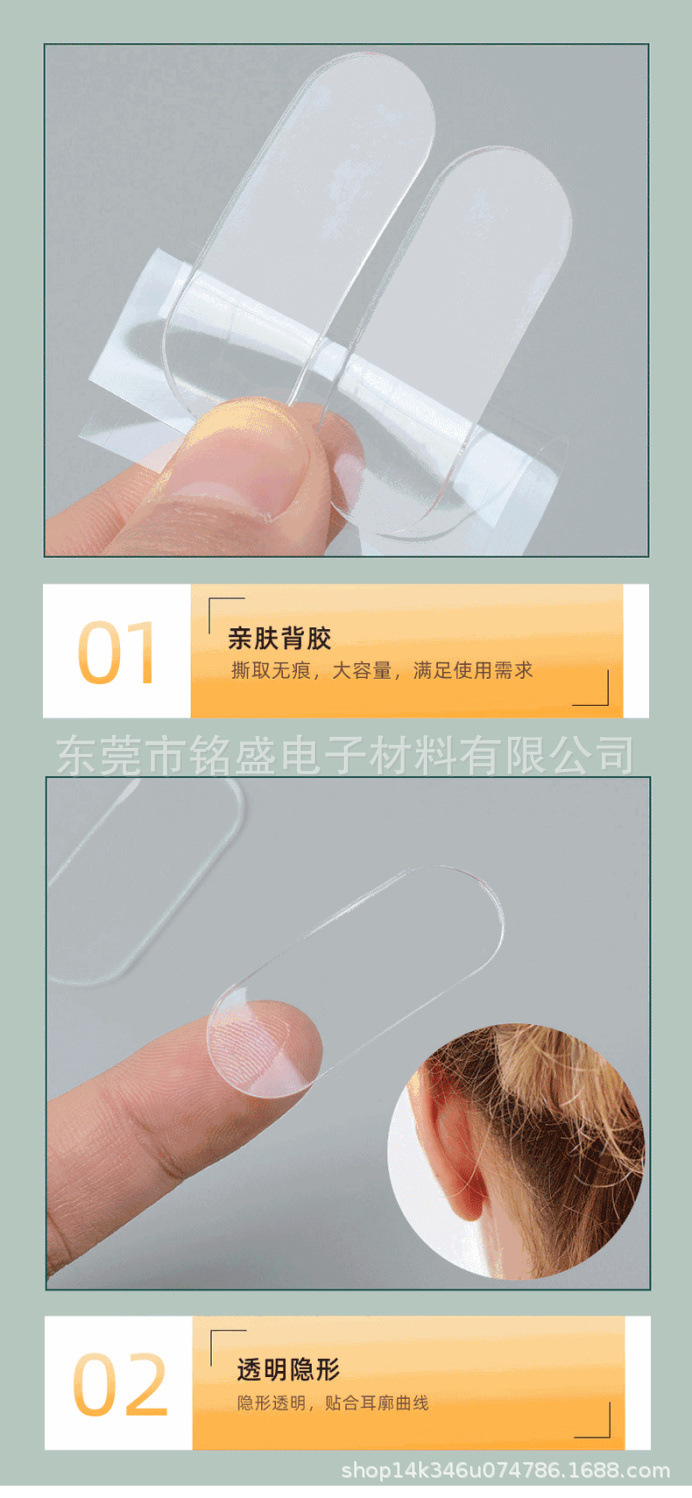 01

亲肤背胶

撕取无痕，大容量，满足使用需求

东莞市铭盛电子材料有限公司

02

透明隐形

隐形透明，贴合耳廓曲线

shop14k346u074786.1688.com