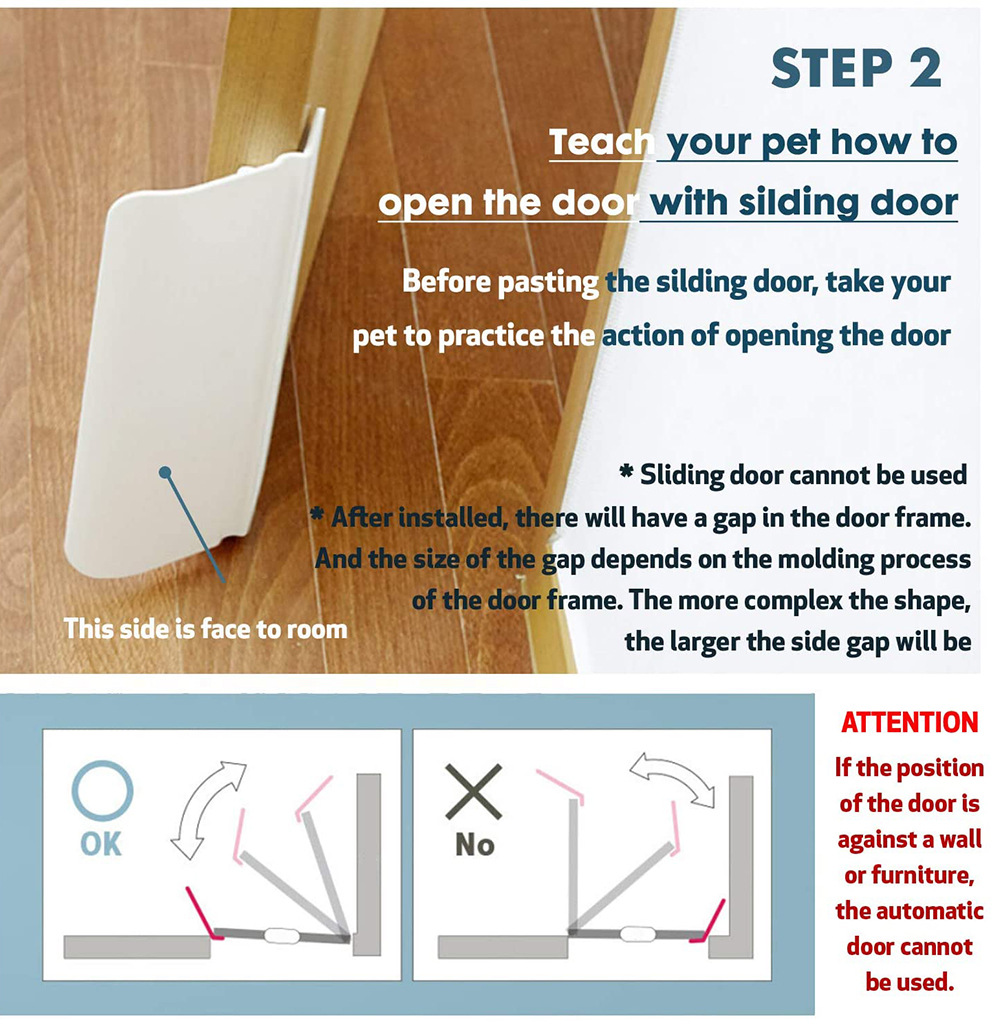 STEP 2

Teach your pet how to open the door with silding door

Before pasting the silding door, take your pet to practice the action of opening the door

* Sliding door cannot be used
* After installed, there will have a gap in the door frame. And the size of the gap depends on the molding process of the door frame. The more complex the shape, the larger the side gap will be

This side is face to room

OK

No

ATTENTION
If the position of the door is against a wall or furniture, the automatic door cannot be used.