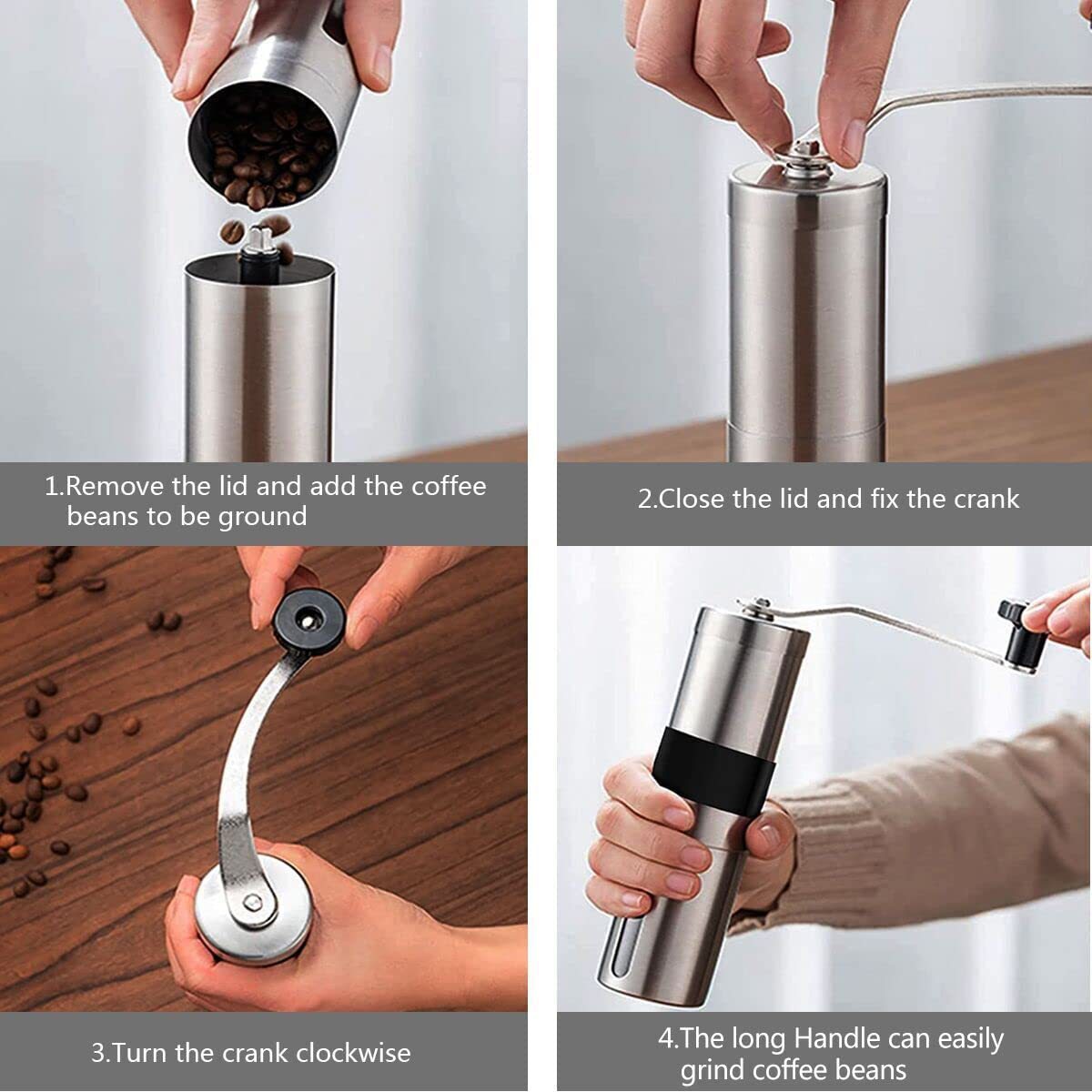 1.Remove the lid and add the coffee beans to be ground

2.Close the lid and fix the crank

3.Turn the crank clockwise

4.The long Handle can easily grind coffee beans