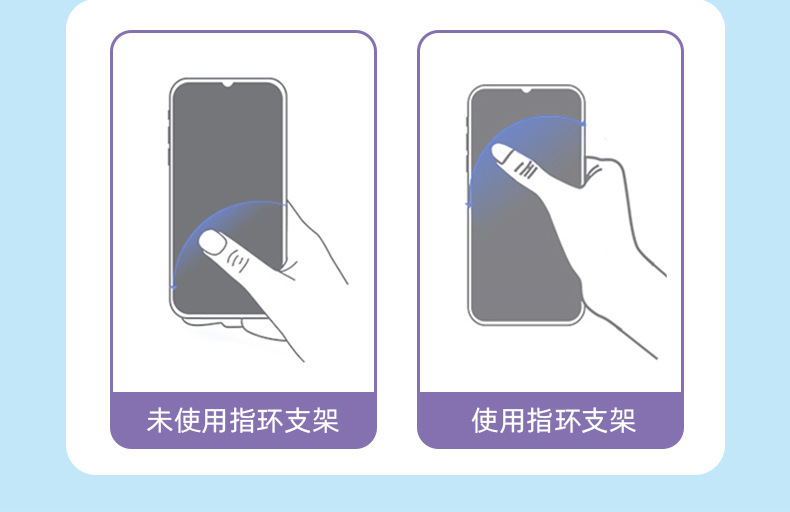 未使用指环支架

使用指环支架