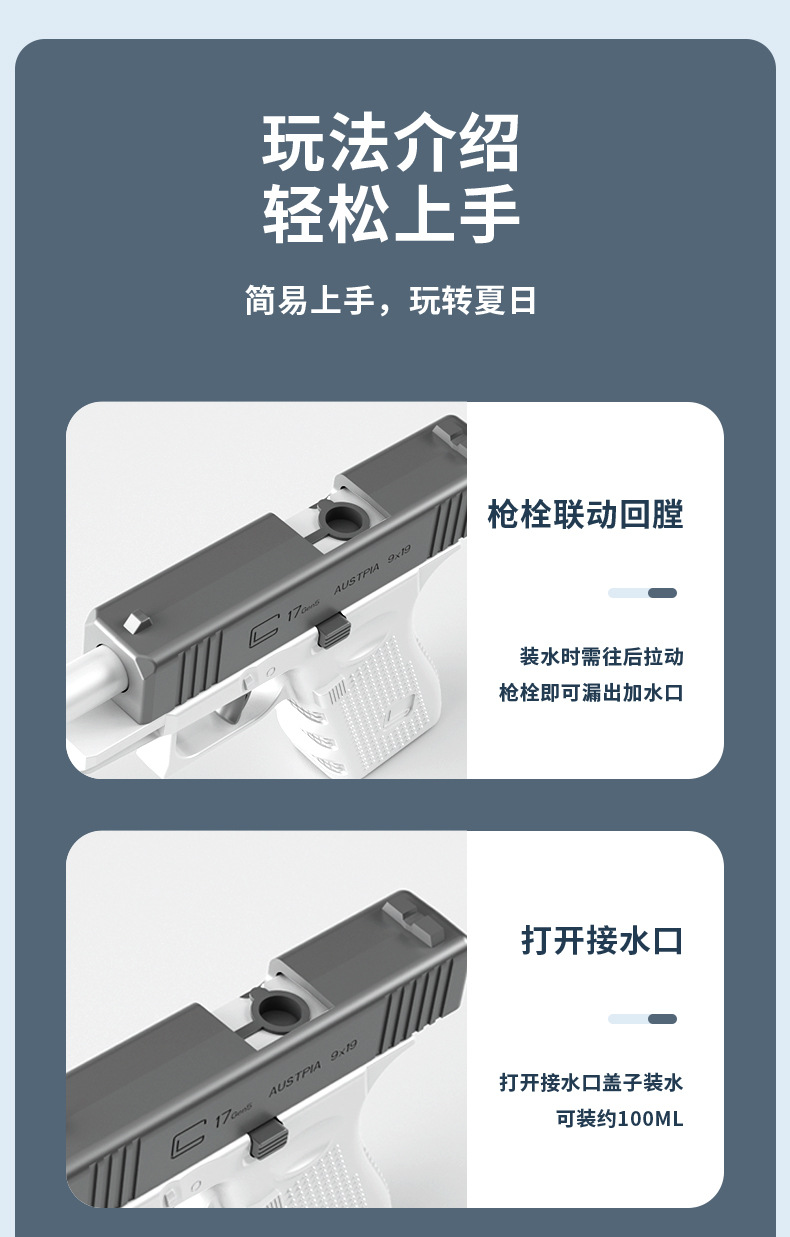 玩法介绍
轻松上手

简易上手，玩转夏日

17 Gen5 AUSTPIA 9x19

枪栓联动回膛

装水时需往后拉动
枪栓即可漏出加水口

17 Gen5 AUSTPIA 9x19

打开接水口

打开接水口盖子装水
可装约100ML