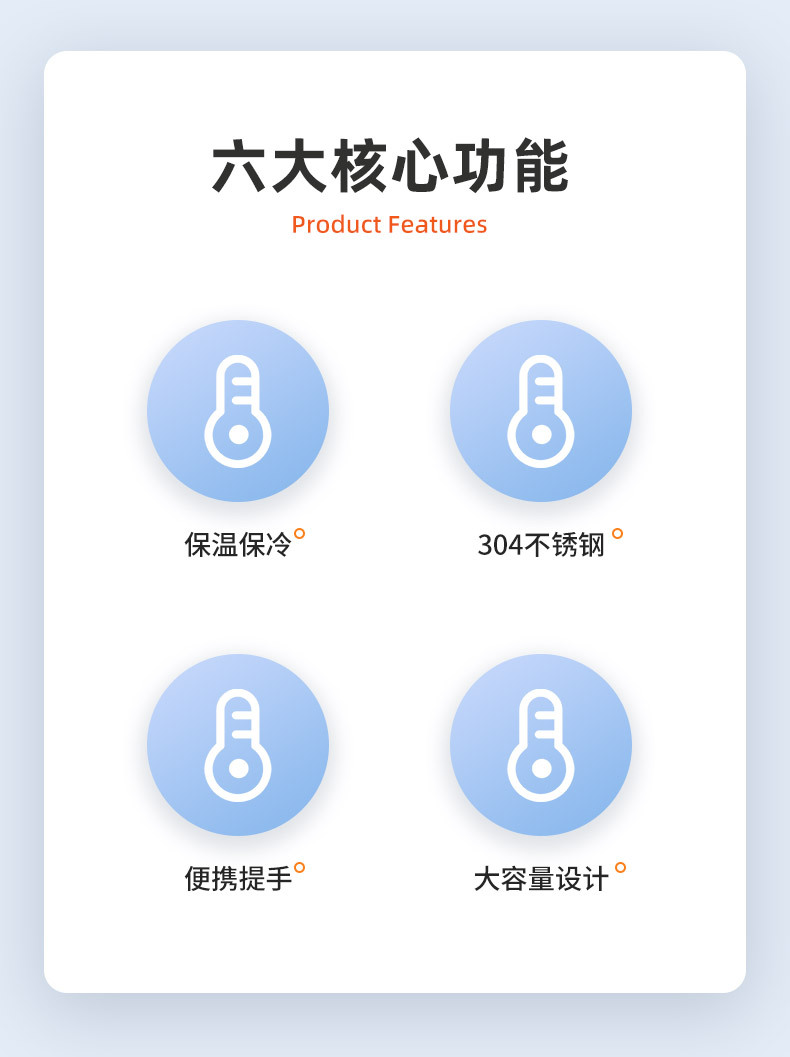 六大核心功能
Product Features

保温保冷

304不锈钢

便携提手

大容量设计