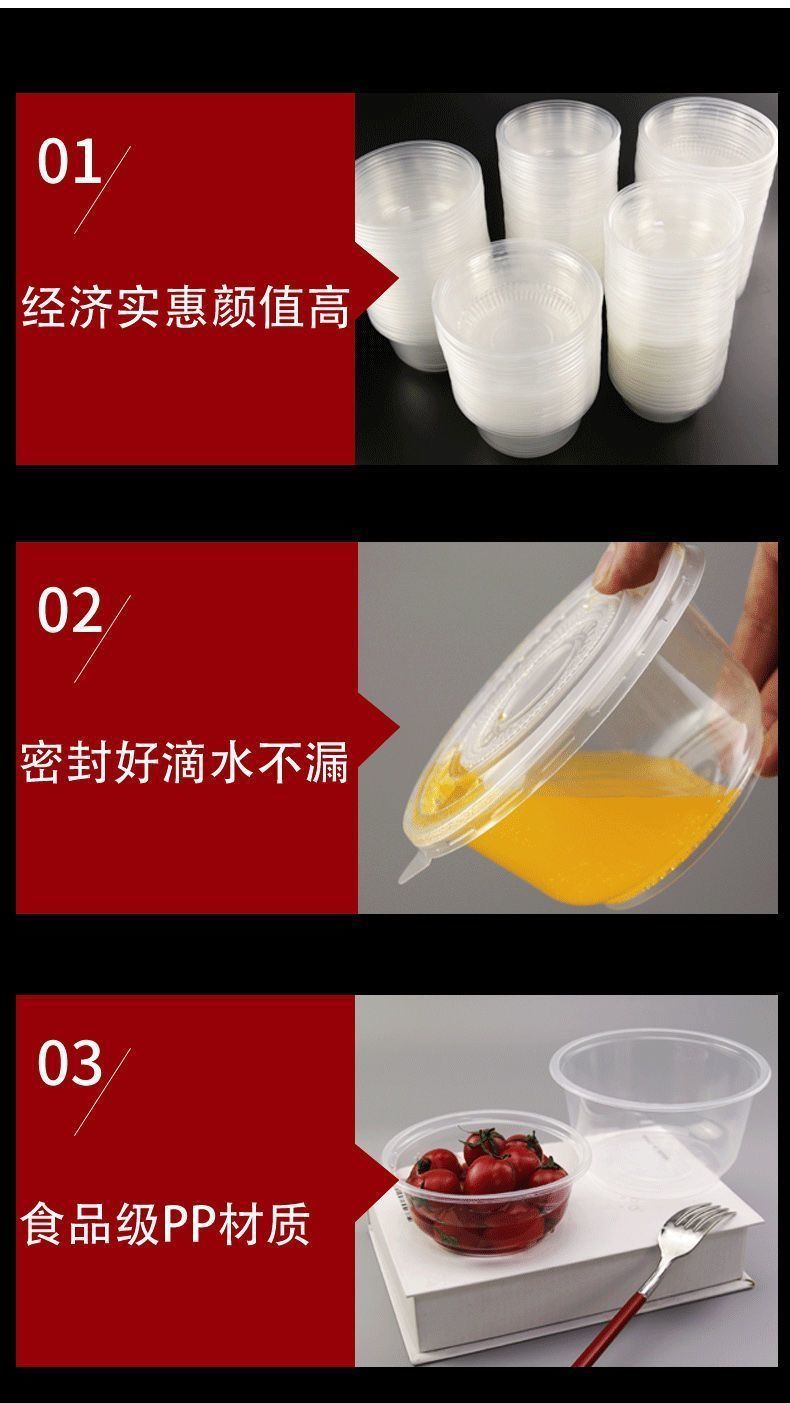 01

经济实惠颜值高

02

密封好滴水不漏

03

食品级PP材质