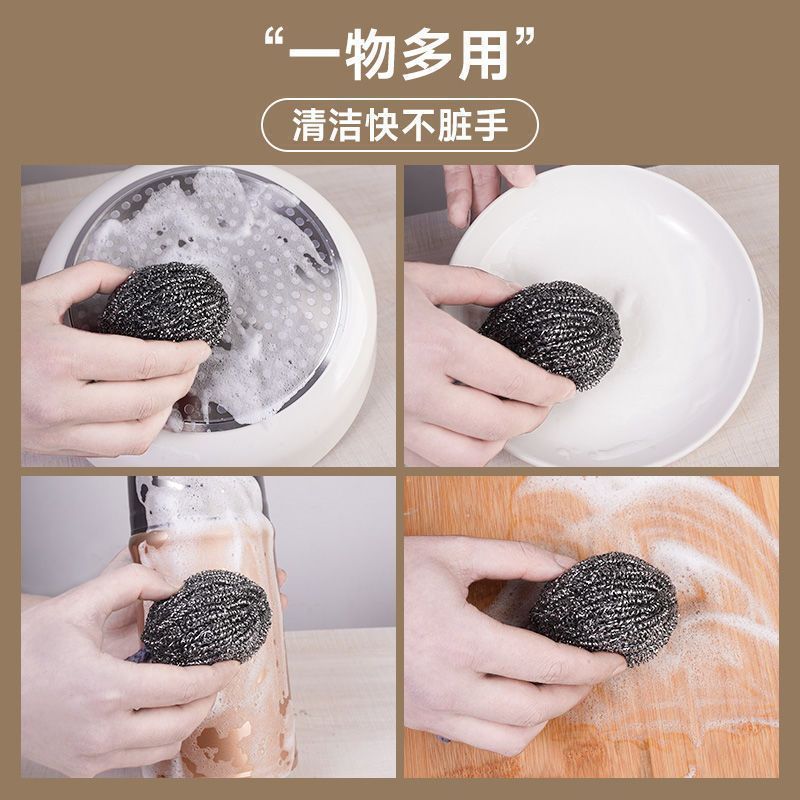 “一物多用”

清洁快不脏手