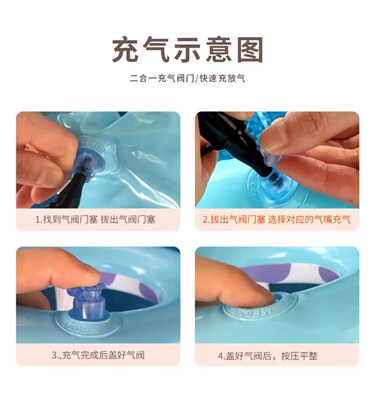 充气示意图

二合一充气阀门/快速充放气

1.找到气阀门塞 拔出气阀门塞

2.拔出气阀门塞 选择对应的气嘴充气

3.,充气完成后盖好气阀

4.盖好气阀后，按压平整