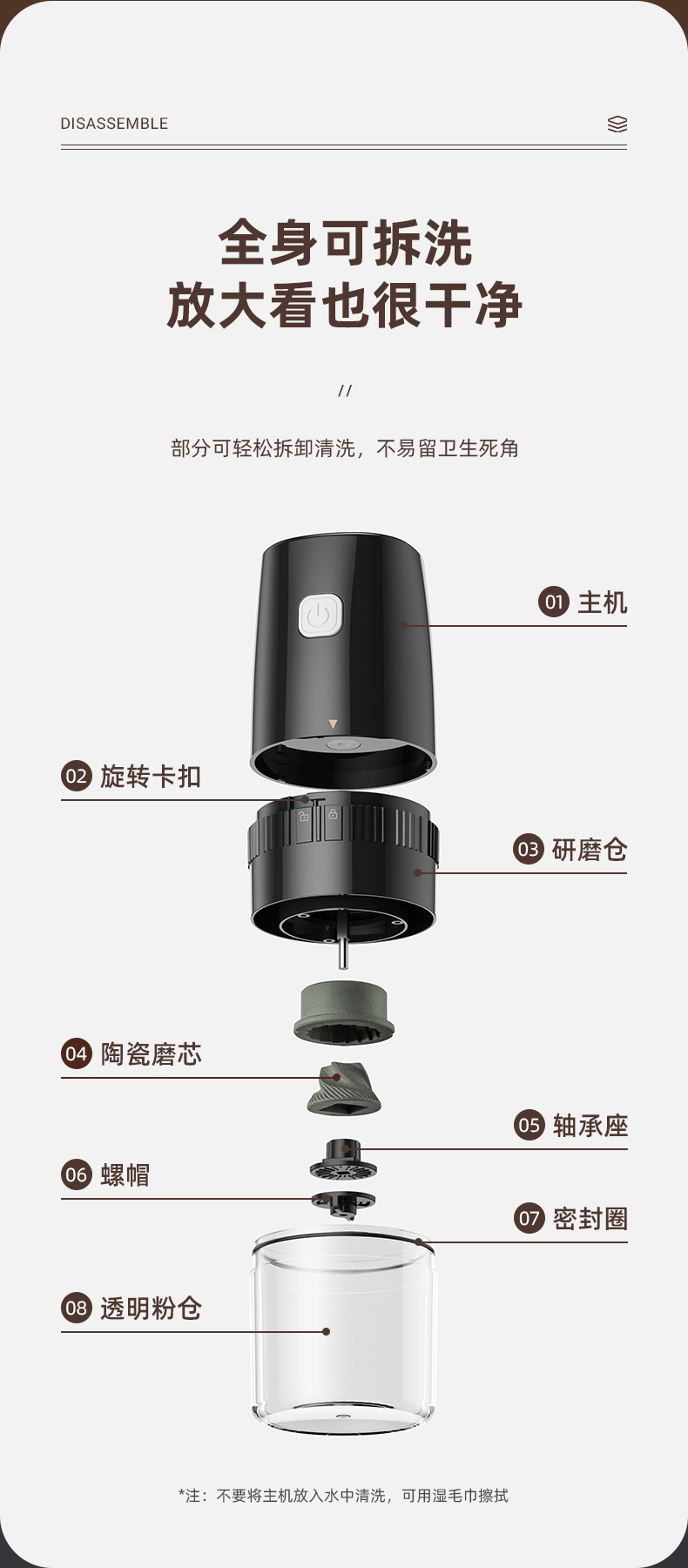 DISASSEMBLE

全身可拆洗
放大看也很干净

//

部分可轻松拆卸清洗，不易留卫生死角

01 主机

02 旋转卡扣

03 研磨仓

04 陶瓷磨芯

05 轴承座

06 螺帽

07 密封圈

08 透明粉仓

*注：不要将主机放入水中清洗，可用湿毛巾擦拭