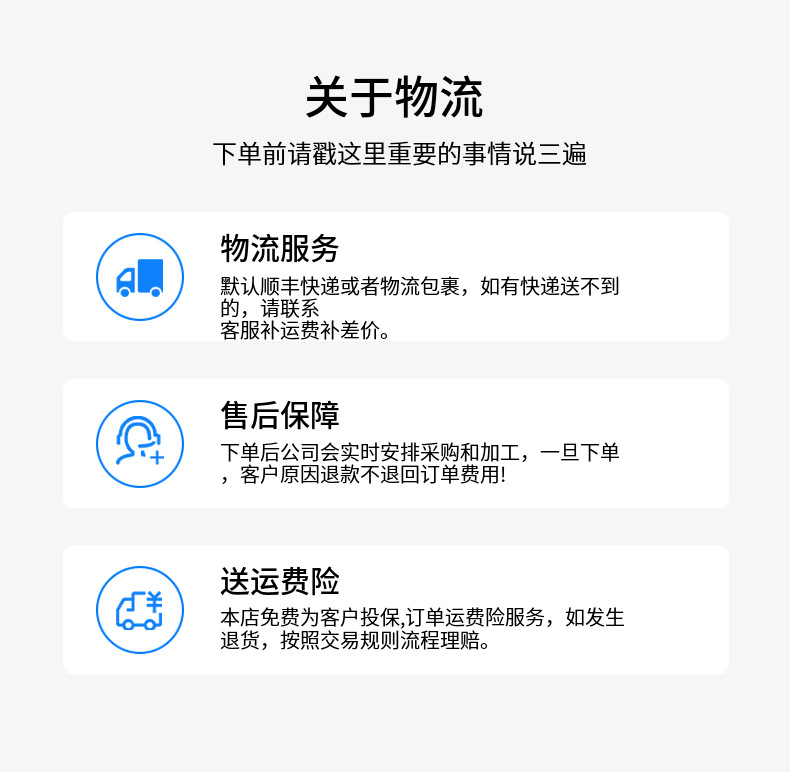 关于物流

下单前请戳这里重要的事情说三遍

物流服务

默认顺丰快递或者物流包裹，如有快递送不到的，请联系客服补运费补差价。

售后保障

下单后公司会实时安排采购和加工，一旦下单，客户原因退款不退回订单费用!

送运费险

本店免费为客户投保,订单运费险服务，如发生退货，按照交易规则流程理赔。