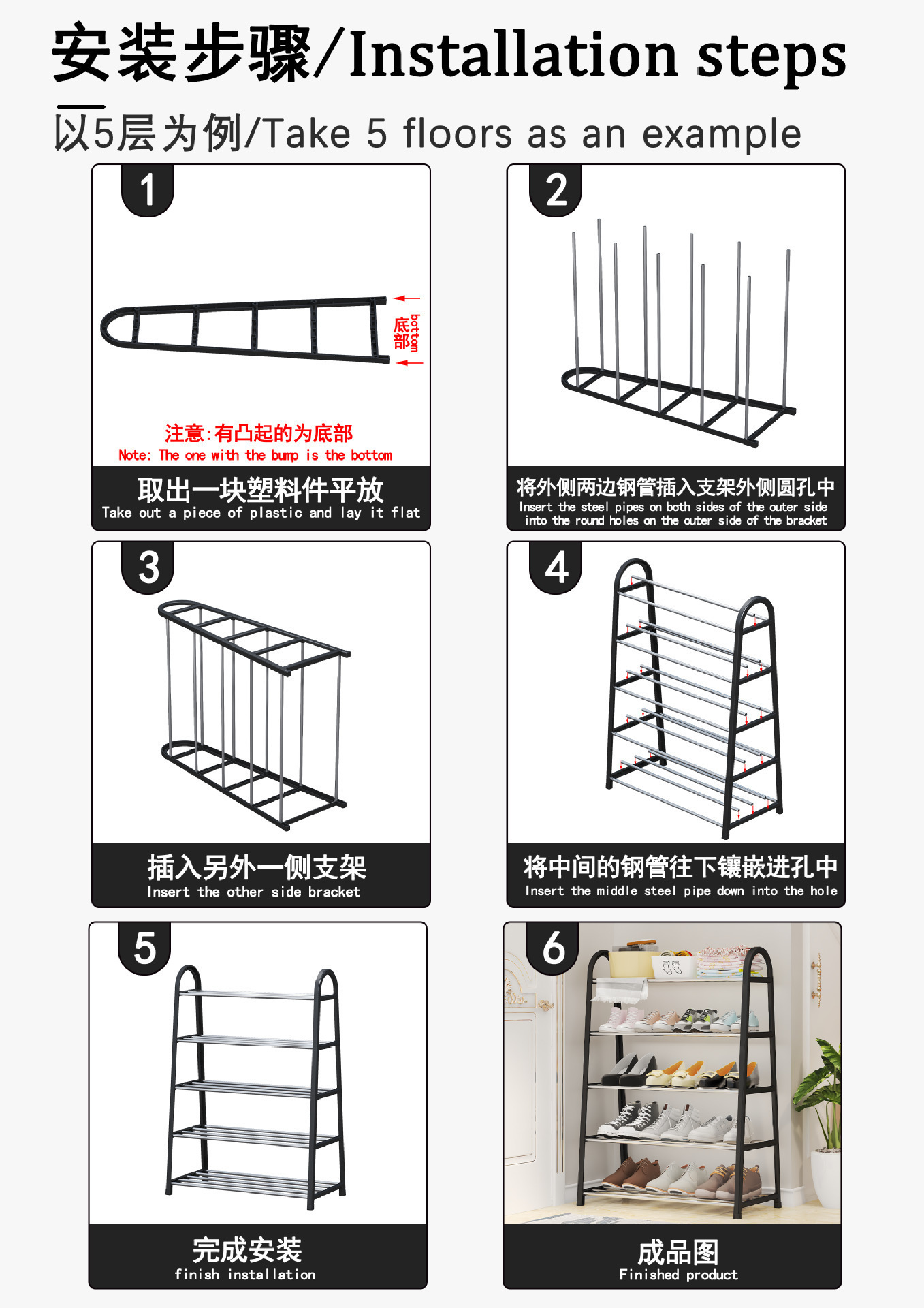 安装步骤/Installation steps

以5层为例/Take 5 floors as an example

1

底部 bottom

注意:有凸起的为底部
Note: The one with the bump is the bottom

取出一块塑料件平放
Take out a piece of plastic and lay it flat

2

将外侧两边钢管插入支架外侧圆孔中
Insert the steel pipes on both sides of the outer side into the round holes on the outer side of the bracket

3

插入另外一侧支架
Insert the other side bracket

4

将中间的钢管往下镶嵌进孔中
Insert the middle steel pipe down into the hole

5

完成安装
finish installation

6

成品图
Finished product