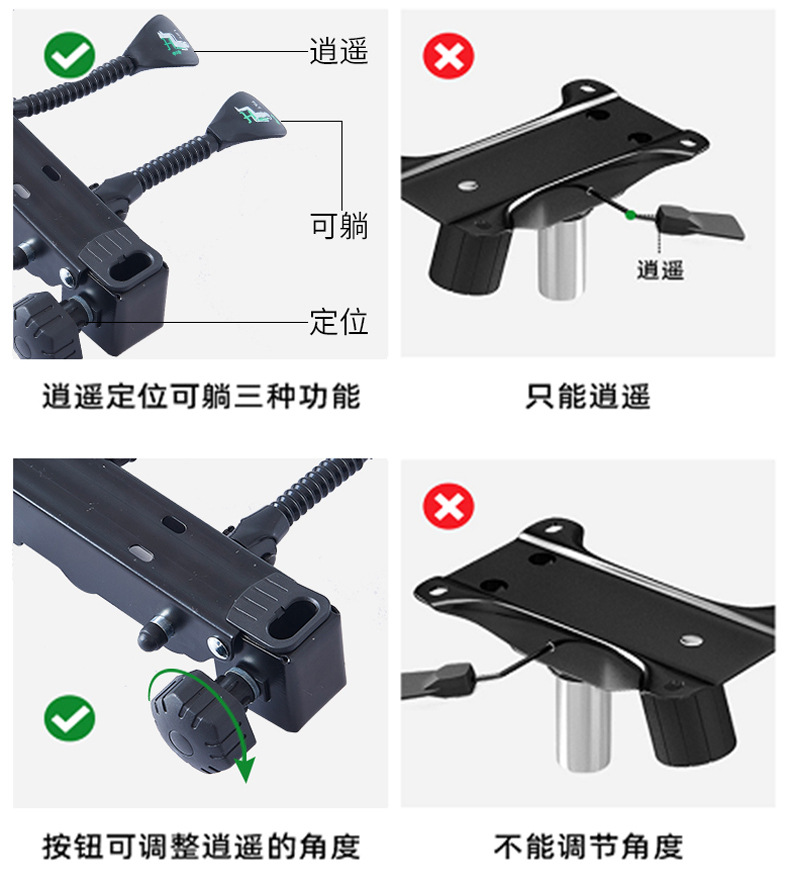 逍遥

可躺

定位

逍遥定位可躺三种功能

逍遥

只能逍遥

按钮可调整逍遥的角度

不能调节角度