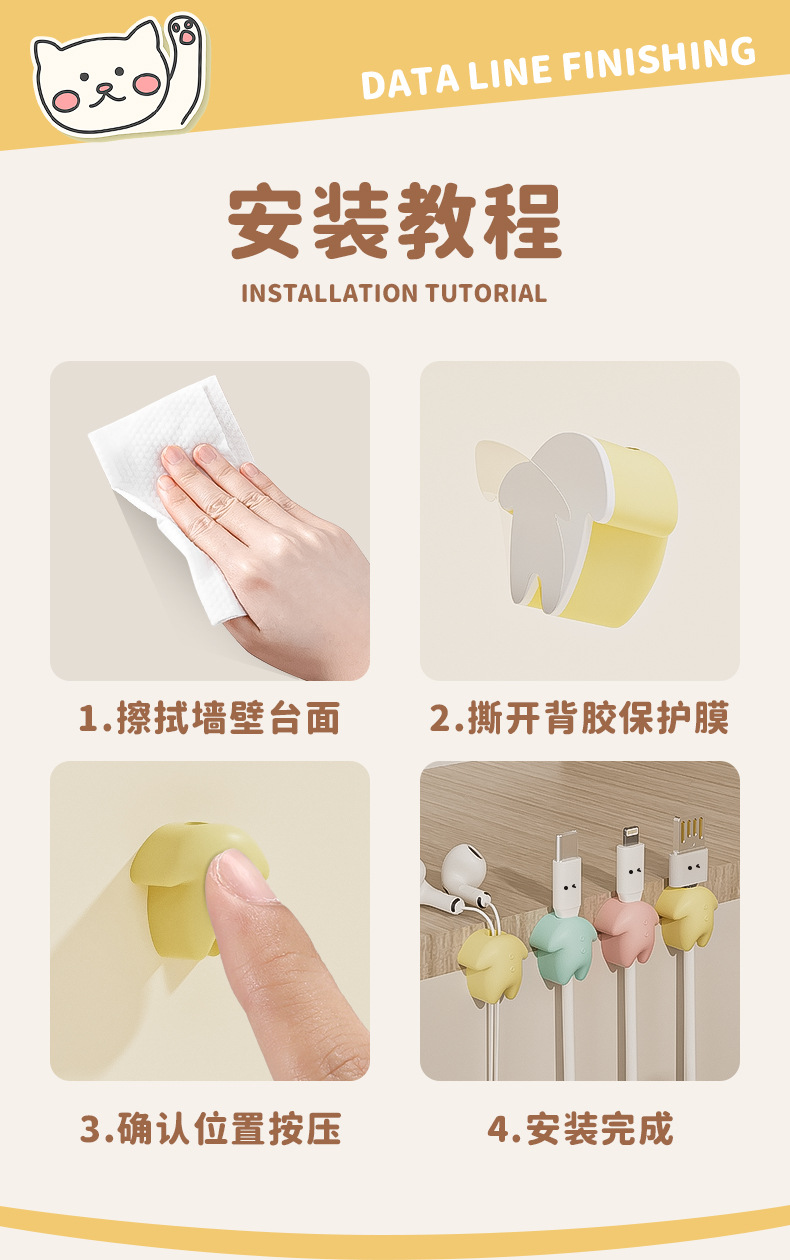 DATA LINE FINISHING

安装教程

INSTALLATION TUTORIAL

1.擦拭墙壁台面

2.撕开背胶保护膜

3.确认位置按压

4.安装完成