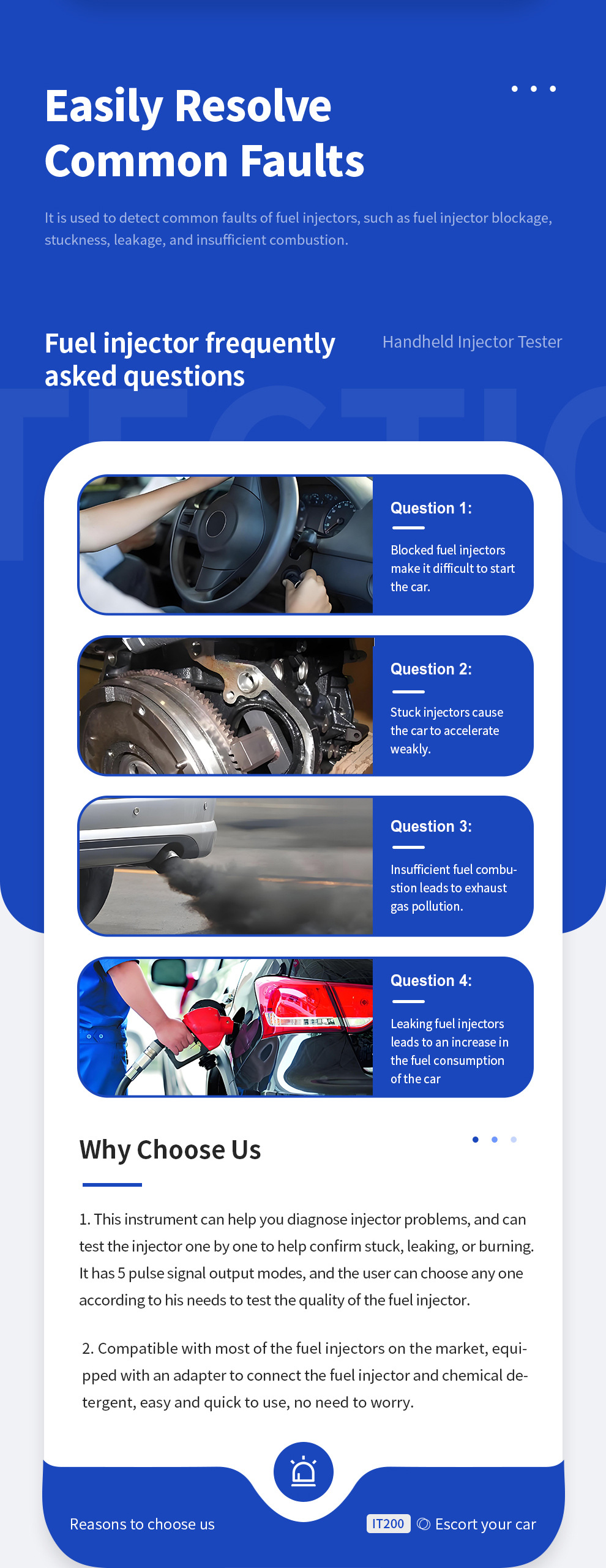 Easily Resolve Common Faults

It is used to detect common faults of fuel injectors, such as fuel injector blockage, stuckness, leakage, and insufficient combustion.

Fuel injector frequently asked questions

Handheld Injector Tester

Question 1:

Blocked fuel injectors make it difficult to start the car.

Question 2:

Stuck injectors cause the car to accelerate weakly.

Question 3:

Insufficient fuel combustion leads to exhaust gas pollution.

Question 4:

Leaking fuel injectors leads to an increase in the fuel consumption of the car

Why Choose Us

1. This instrument can help you diagnose injector problems, and can test the injector one by one to help confirm stuck, leaking, or burning. It has 5 pulse signal output modes, and the user can choose any one according to his needs to test the quality of the fuel injector.

2. Compatible with most of the fuel injectors on the market, equipped with an adapter to connect the fuel injector and chemical detergent, easy and quick to use, no need to worry.

Reasons to choose us

IT200 Escort your car