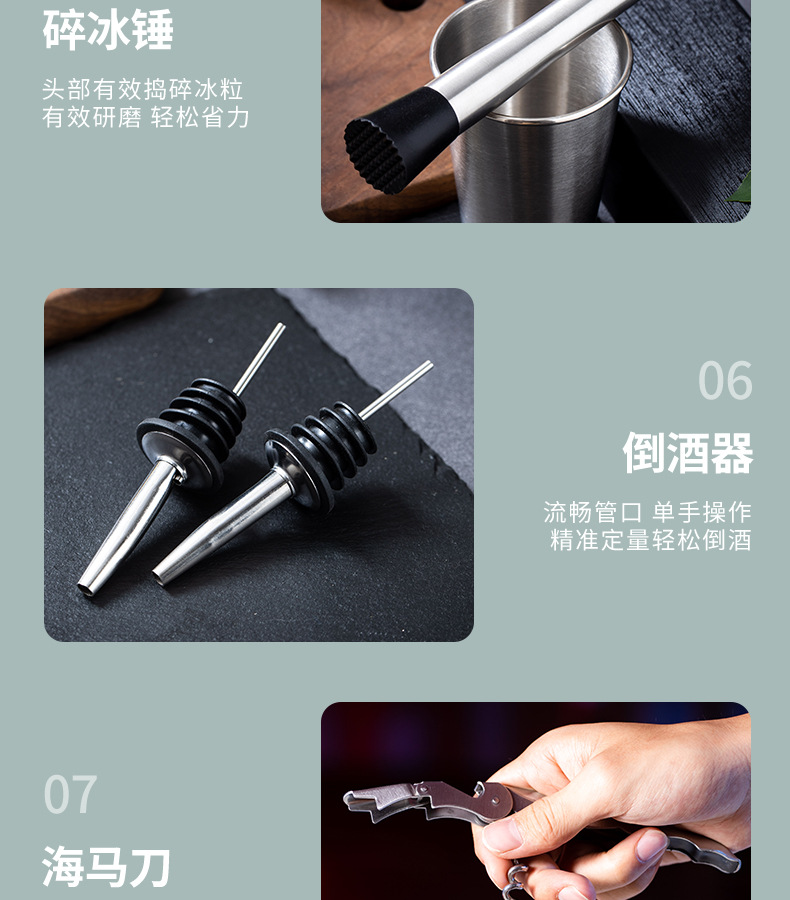 碎冰锤

头部有效捣碎冰粒
有效研磨 轻松省力

06

倒酒器

流畅管口 单手操作
精准定量轻松倒酒

07

海马刀