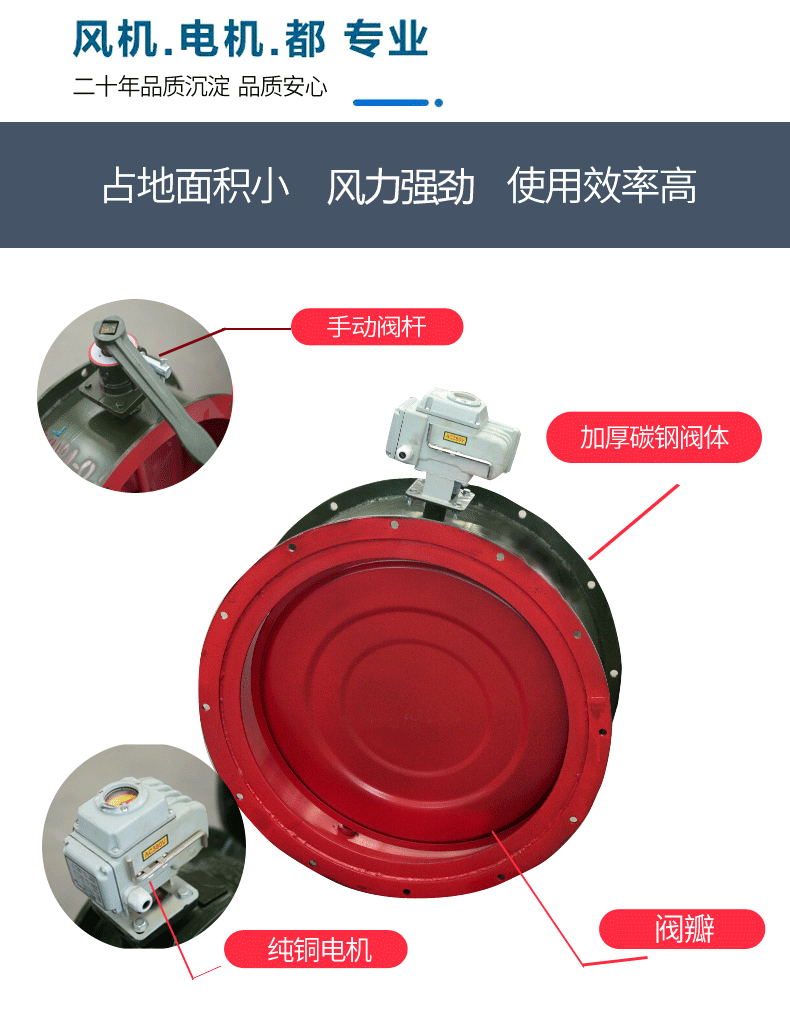 风机.电机.都 专业
二十年品质沉淀 品质安心

占地面积小 风力强劲 使用效率高

手动阀杆

加厚碳钢阀体

纯铜电机

阀瓣