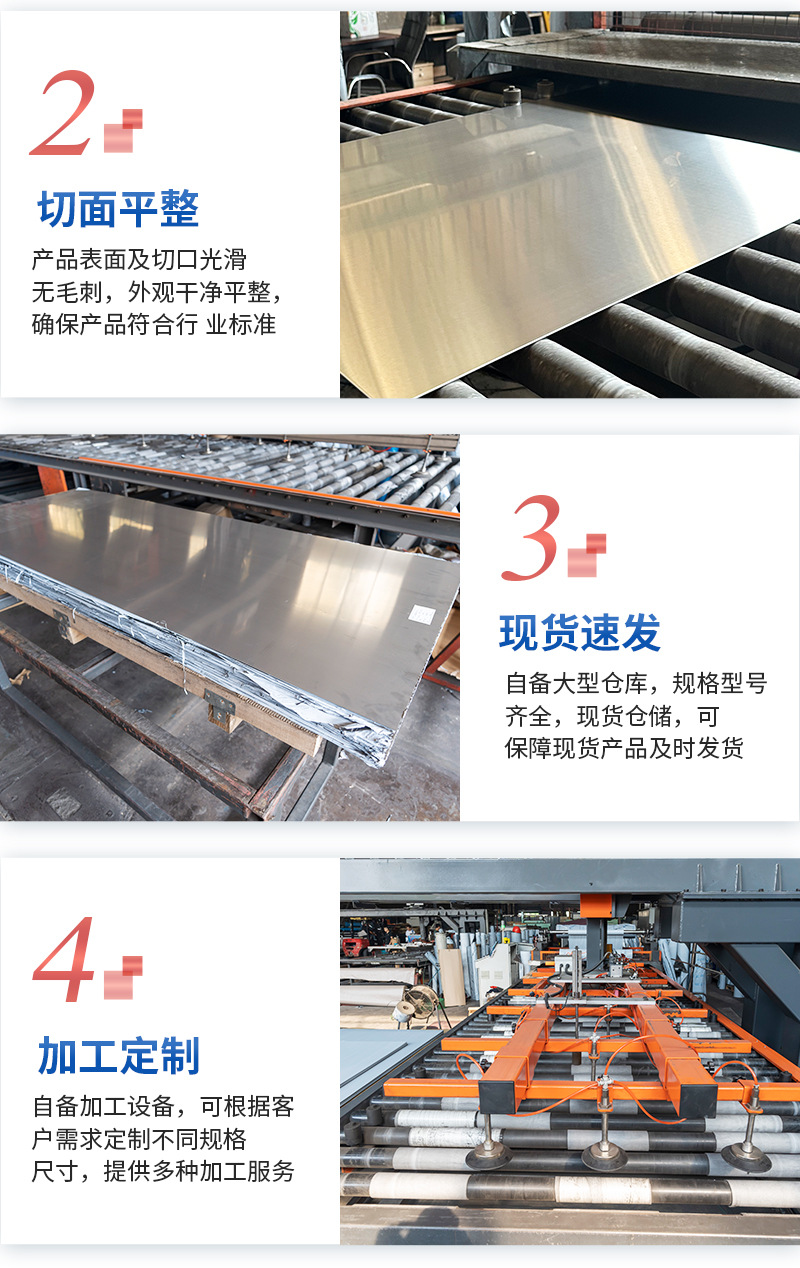 2

切面平整

产品表面及切口光滑
无毛刺，外观干净平整，
确保产品符合行 业标准

3

现货速发

自备大型仓库，规格型号
齐全，现货仓储，可
保障现货产品及时发货

4

加工定制

自备加工设备，可根据客
户需求定制不同规格
尺寸，提供多种加工服务