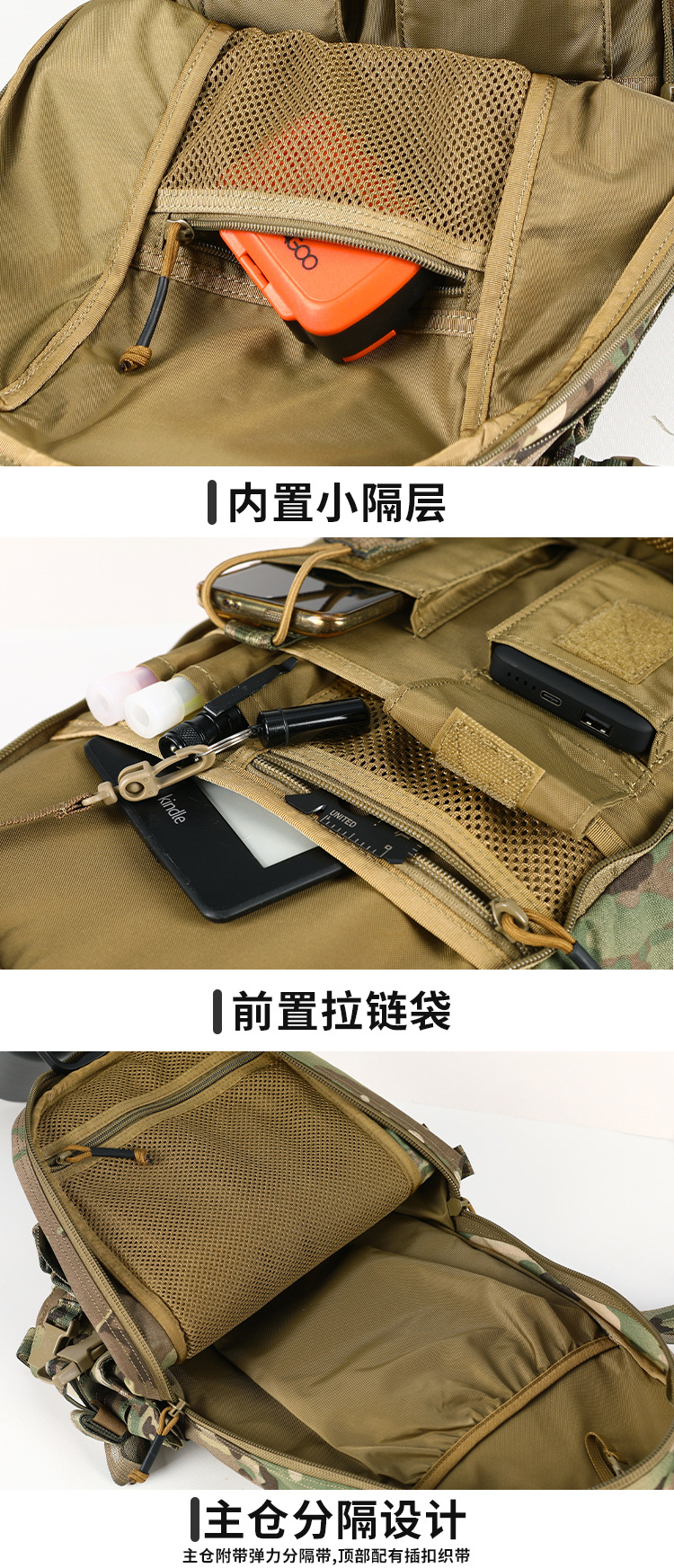 内置小隔层

kindle

UNITED

前置拉链袋

主仓分隔设计

主仓附带弹力分隔带,顶部配有插扣织带