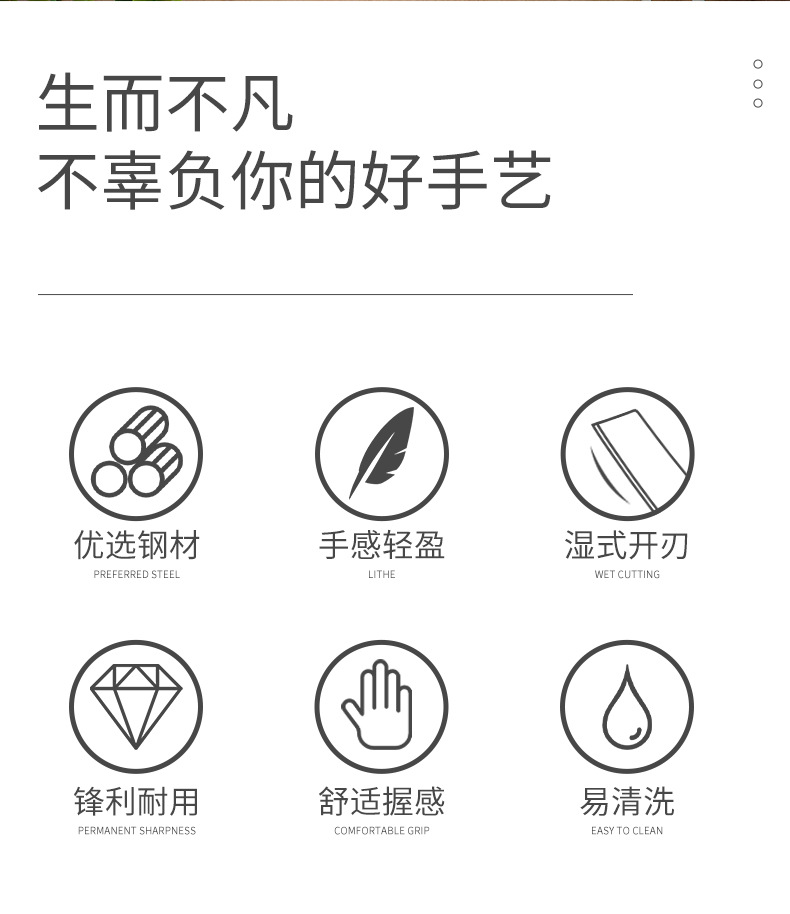 生而不凡
不辜负你的好手艺

优选钢材
PREFERRED STEEL

手感轻盈
LITHE

湿式开刃
WET CUTTING

锋利耐用
PERMANENT SHARPNESS

舒适握感
COMFORTABLE GRIP

易清洗
EASY TO CLEAN